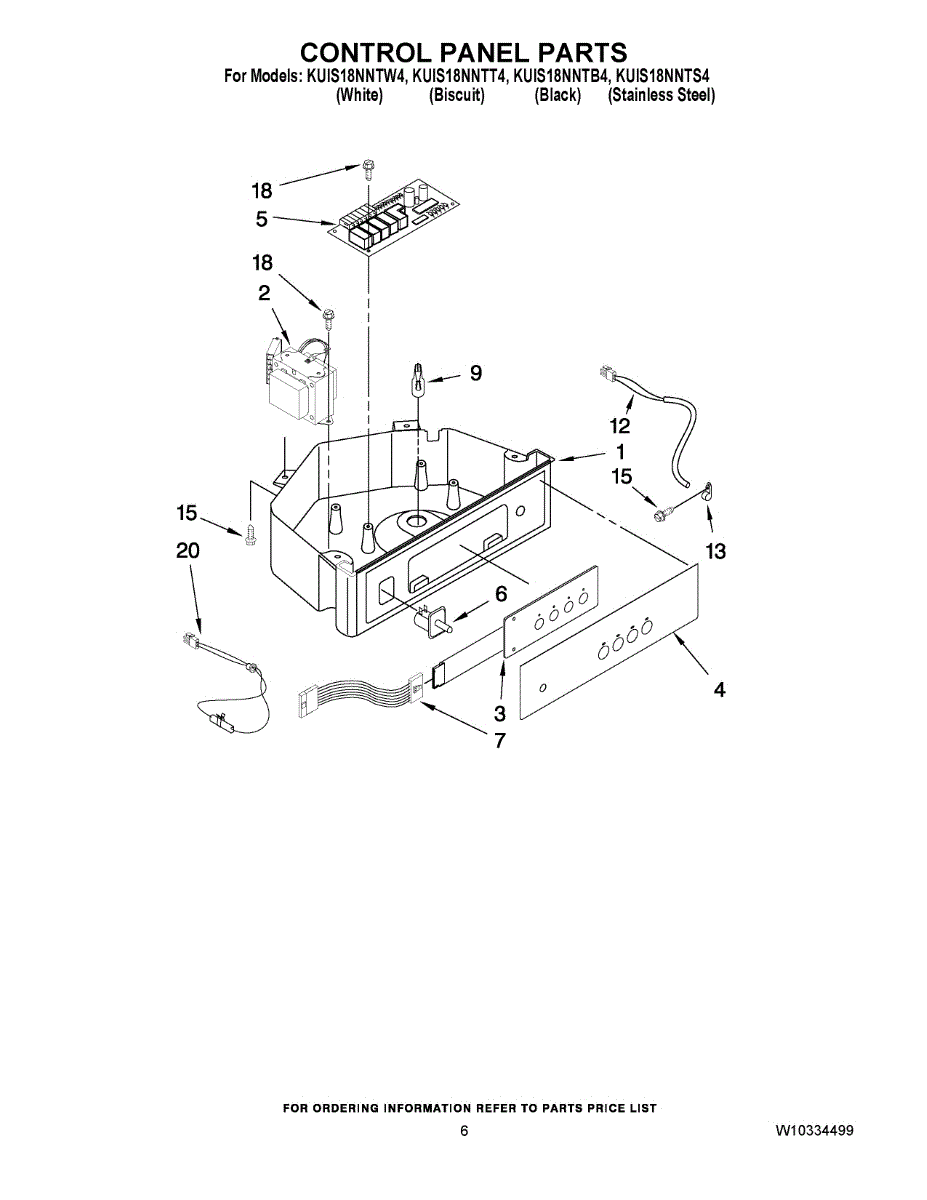 CONTROL PANEL PARTS
For Models: KUIS18NNTW4, KUIS18NNTT4, KUIS18NNTB4, KUIS18NNTS4
(White) (Biscuit) (Black) (Stainless Steel)

18
5
18
2
9
12
1
15
13
15
20
6
4
3
7

FOR ORDERING INFORMATION REFER TO PARTS PRICE LIST
6
W10334499