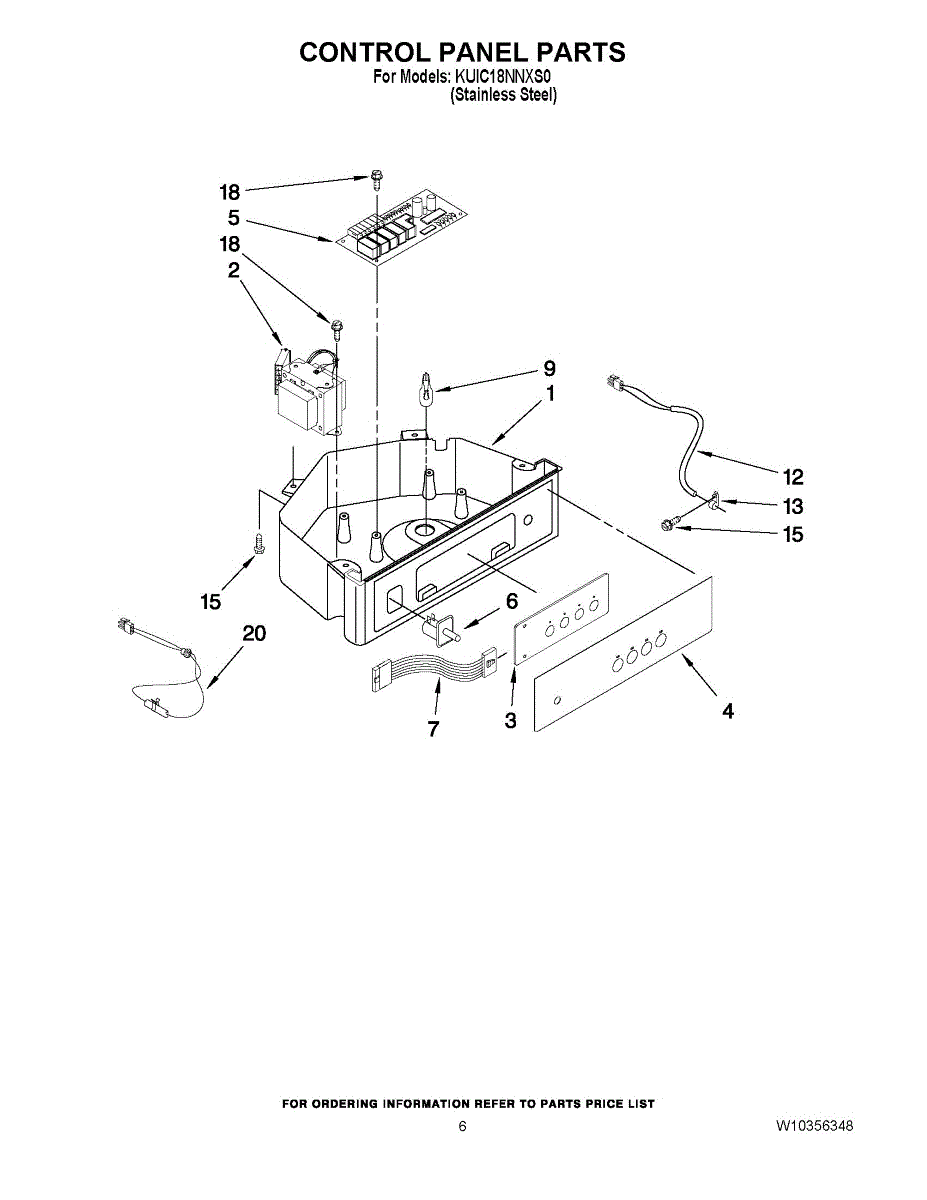 CONTROL PANEL PARTS
For Models: KUIC18NNXS0
(Stainless Steel)

18
5
18
2
9
1
12
13
15
15
6
20
7
3
4

FOR ORDERING INFORMATION REFER TO PARTS PRICE LIST
6
W10356348