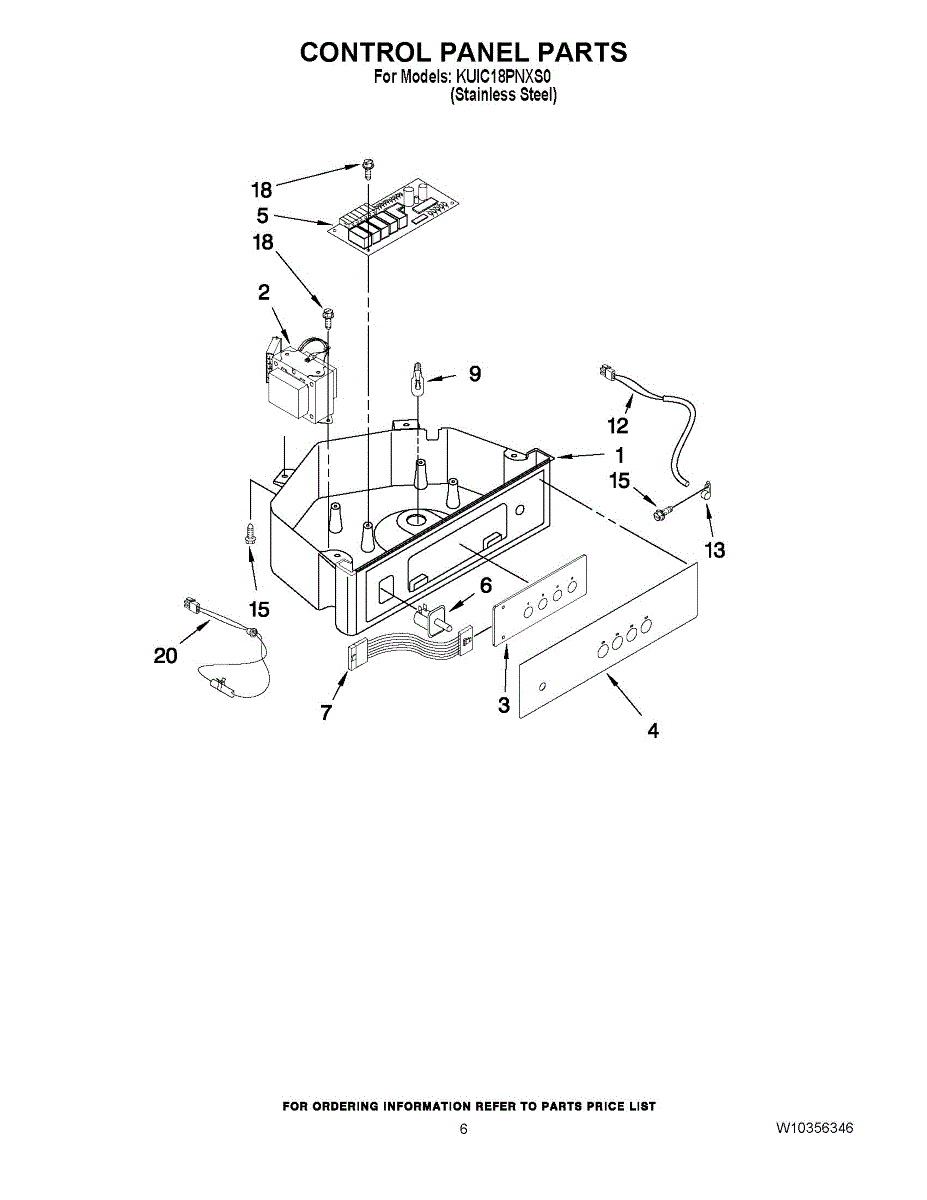 CONTROL PANEL PARTS
For Models: KUIC18PNXS0
(Stainless Steel)

18
5
18
2
9
12
1
15
13
15
6
20
7
3
4

FOR ORDERING INFORMATION REFER TO PARTS PRICE LIST
6
W10356346