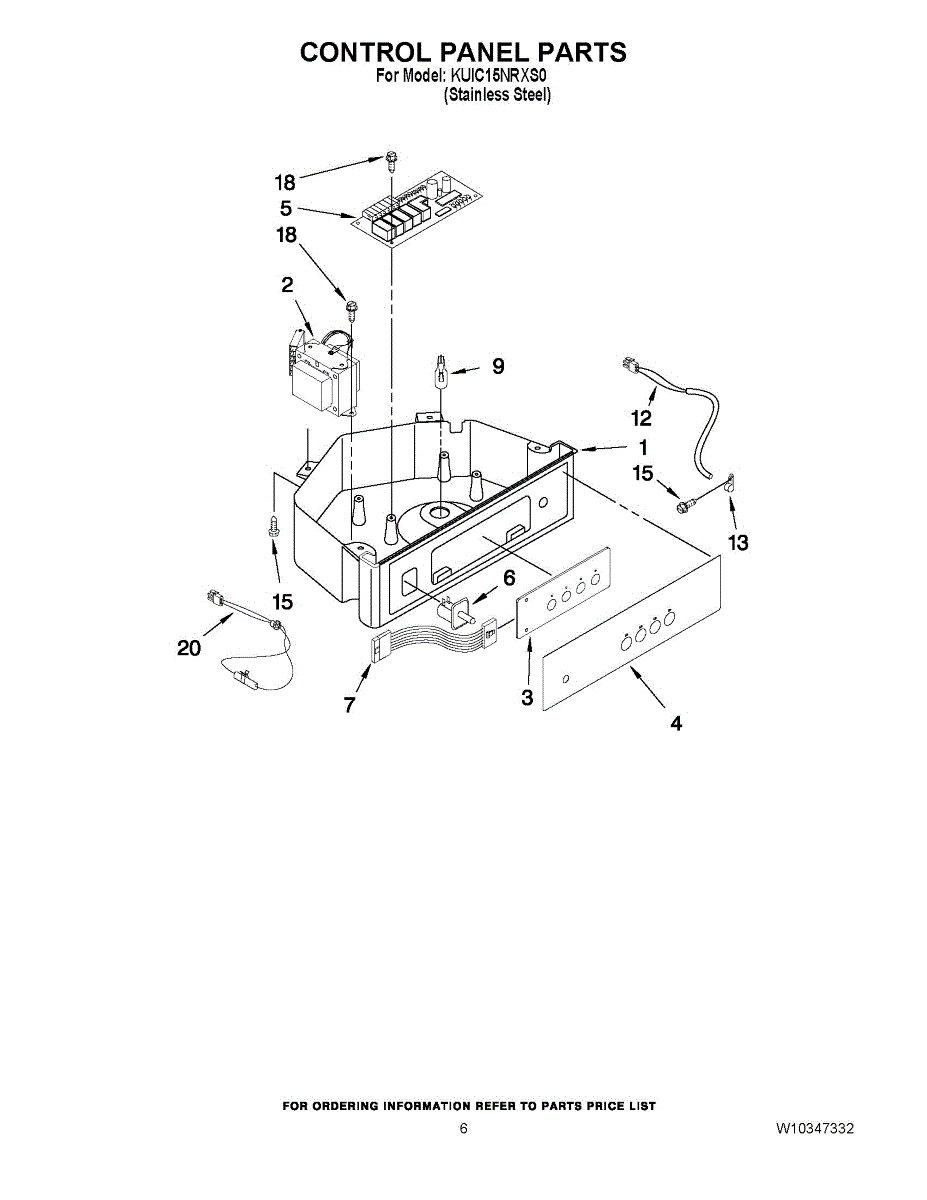 CONTROL PANEL PARTS
For Model: KUIC15NRXS0
(Stainless Steel)

18
5
18
2
9
12
1
15
13
15
6
20
7
3
4

FOR ORDERING INFORMATION REFER TO PARTS PRICE LIST
6
W10347332