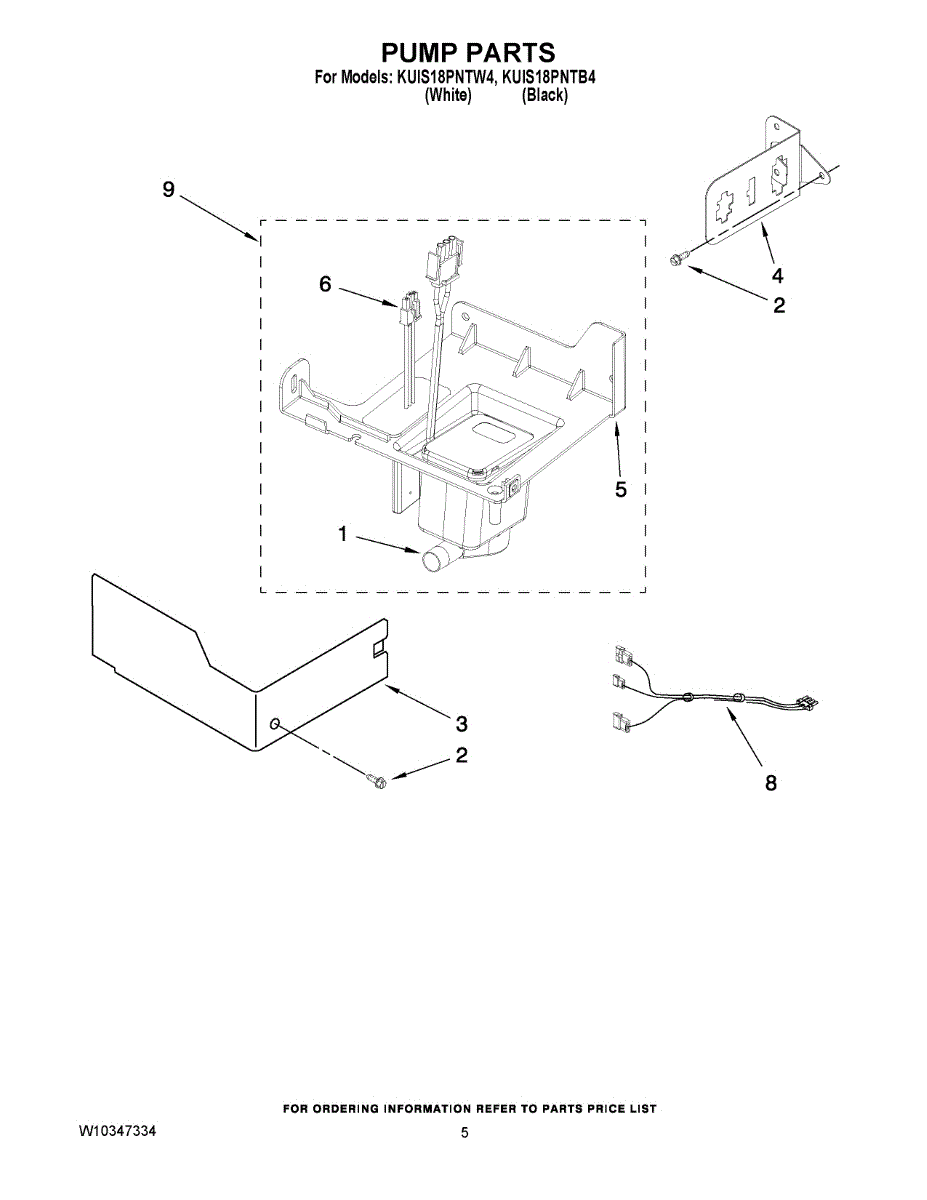 PUMP PARTS
For Models: KUIS18PNTW4, KUIS18PNTB4
(White) (Black)

9
6
4
2
5
1
3
2
8

FOR ORDERING INFORMATION REFER TO PARTS PRICE LIST

W10347334

5