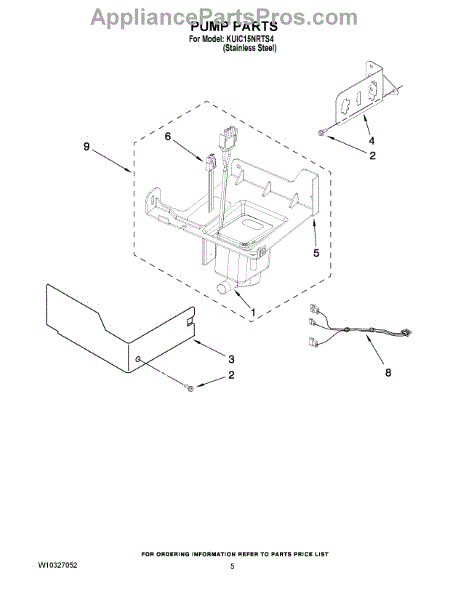 AppliancePartsPros.com
PUMP PARTS
For Model: KUIC15NRTS4
(Stainless Steel)

9
6
4
2
5
1
3
2
8

FOR ORDERING INFORMATION REFER TO PARTS PRICE LIST
W10327052
5