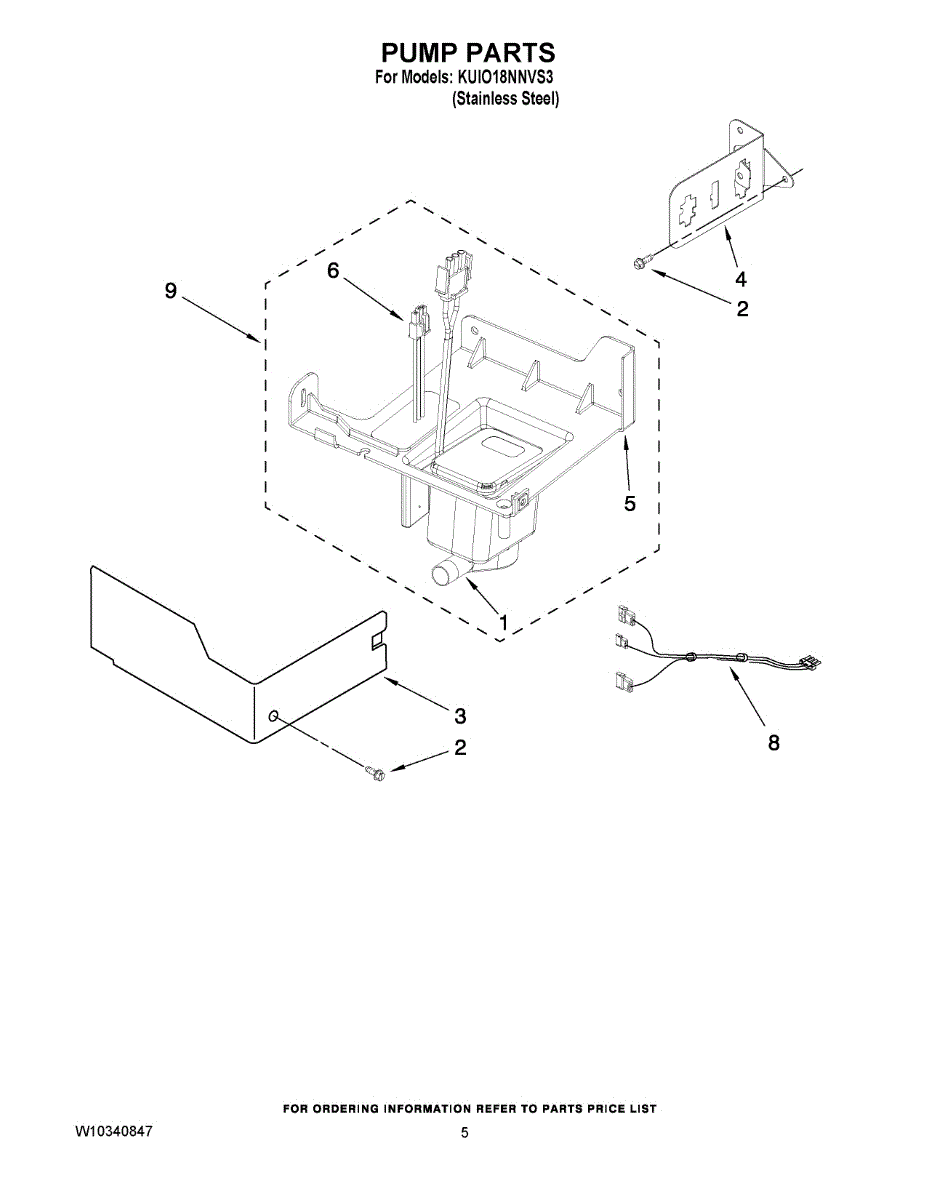 PUMP PARTS
For Models: KUIO18NNVS3
(Stainless Steel)

9
6
4
2
5
1
3
2
8

FOR ORDERING INFORMATION REFER TO PARTS PRICE LIST

W10340847

5