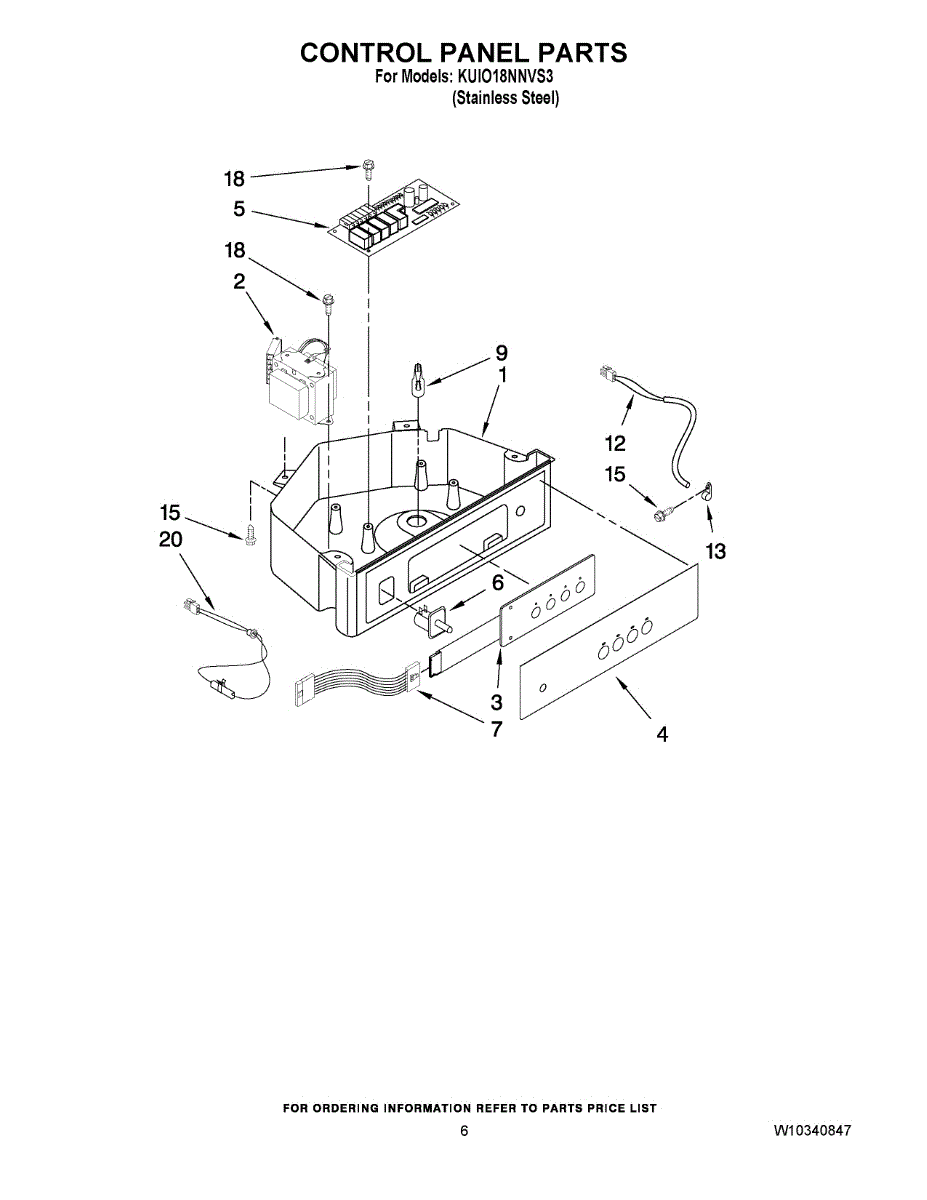 CONTROL PANEL PARTS
For Models: KUIO18NNVS3
(Stainless Steel)

18
5
18
2
9
1
12
15
13
15
20
6
3
7
4

FOR ORDERING INFORMATION REFER TO PARTS PRICE LIST
6
W10340847