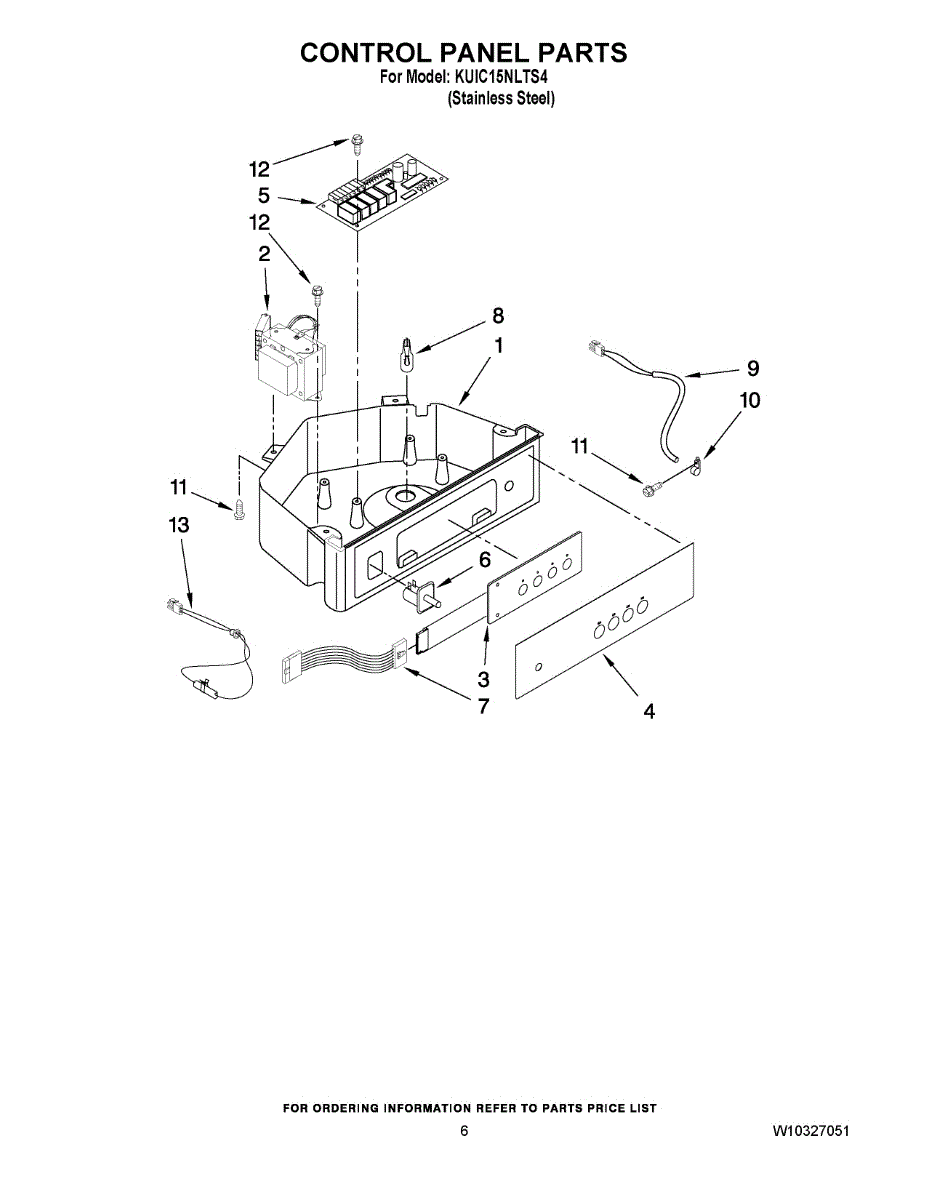 CONTROL PANEL PARTS
For Model: KUIC15NLTS4
(Stainless Steel)

12
5
12
2
8
1
9
10
11
11
13
6
3
7
4

FOR ORDERING INFORMATION REFER TO PARTS PRICE LIST
6
W10327051