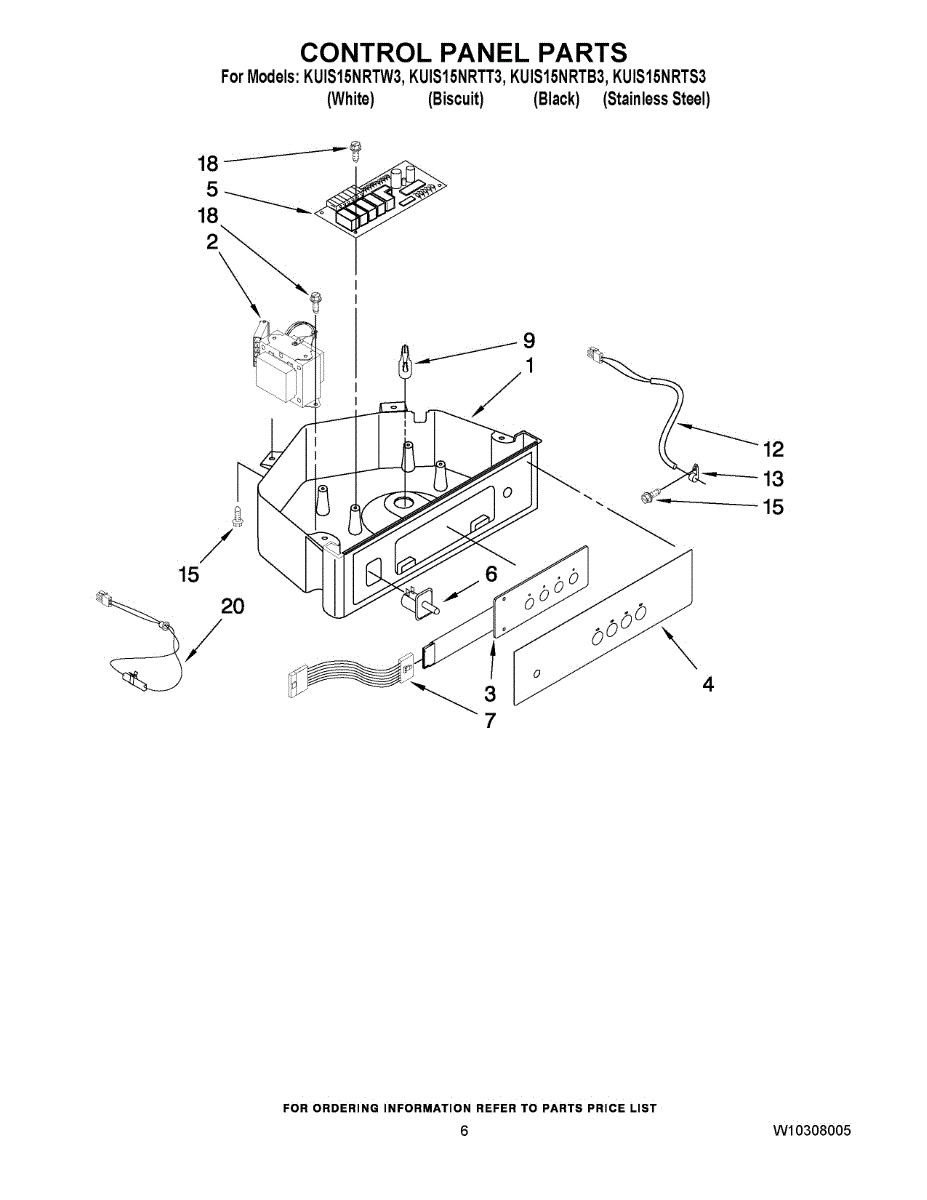 CONTROL PANEL PARTS
For Models: KUIS15NRTW3, KUIS15NRTT3, KUIS15NRTB3, KUIS15NRTS3
(White) (Biscuit) (Black) (Stainless Steel)

18
5
18
2
9
1
12
13
15
15
6
20
3
4
7

FOR ORDERING INFORMATION REFER TO PARTS PRICE LIST
6
W10308005