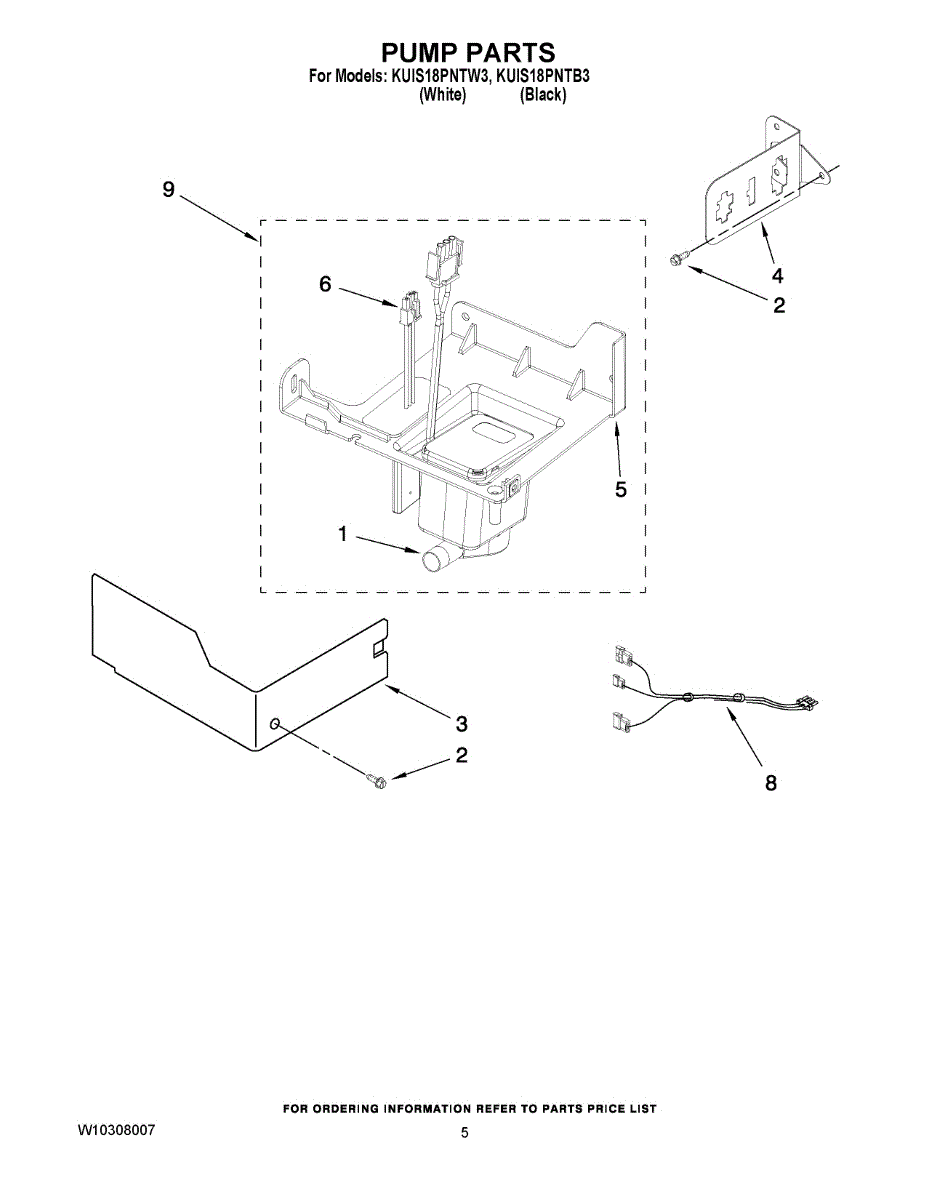 PUMP PARTS
For Models: KUIS18PNTW3, KUIS18PNTB3
(White) (Black)

9
6
4
2
5
1
3
2
8

FOR ORDERING INFORMATION REFER TO PARTS PRICE LIST

W10308007

5