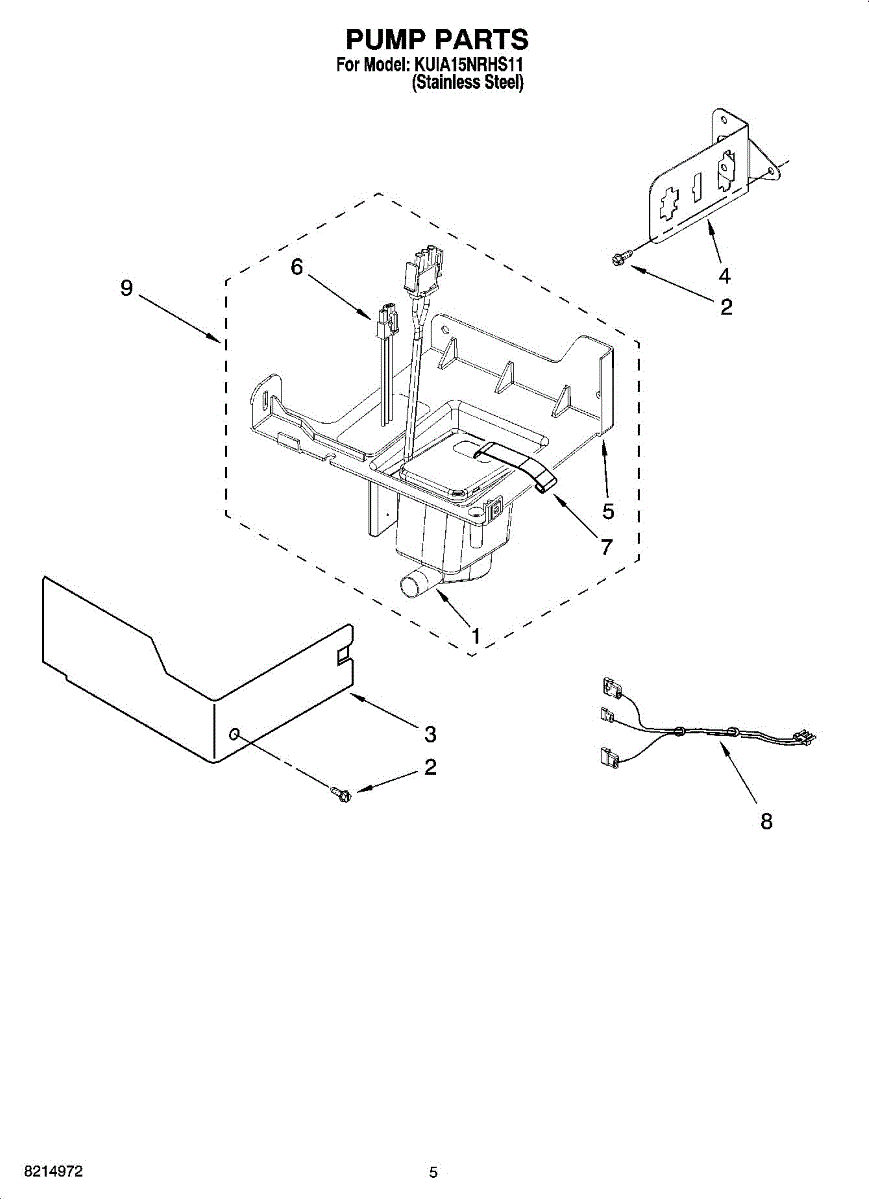 PUMP PARTS
For Model: KUIA15NRHS11
(Stainless Steel)

9
6
4
2
5
7
1
3
2
8

8214972
5