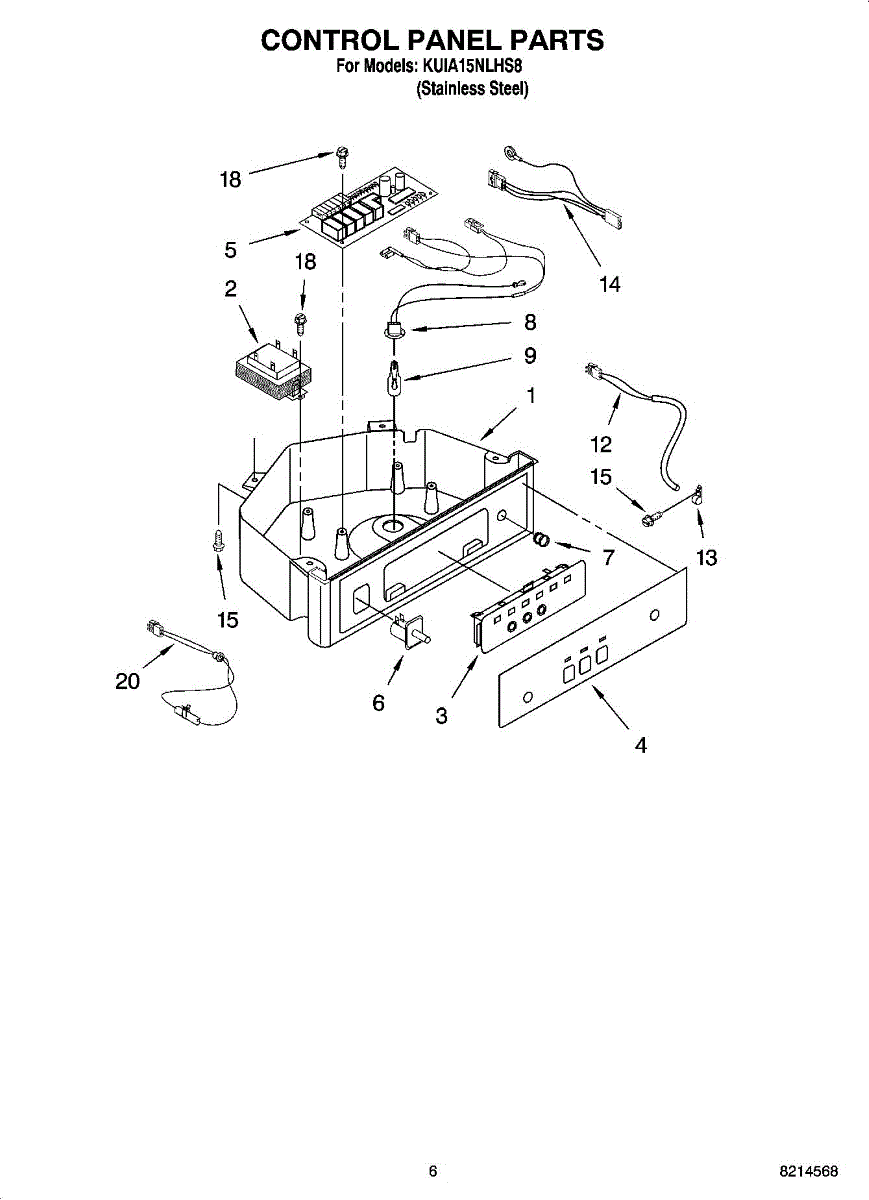 CONTROL PANEL PARTS
For Models: KUIA15NLHS8
(Stainless Steel)

18
5
18
2
14
8
9
1
12
15
13
7
15
20
6
3
4

6

8214568