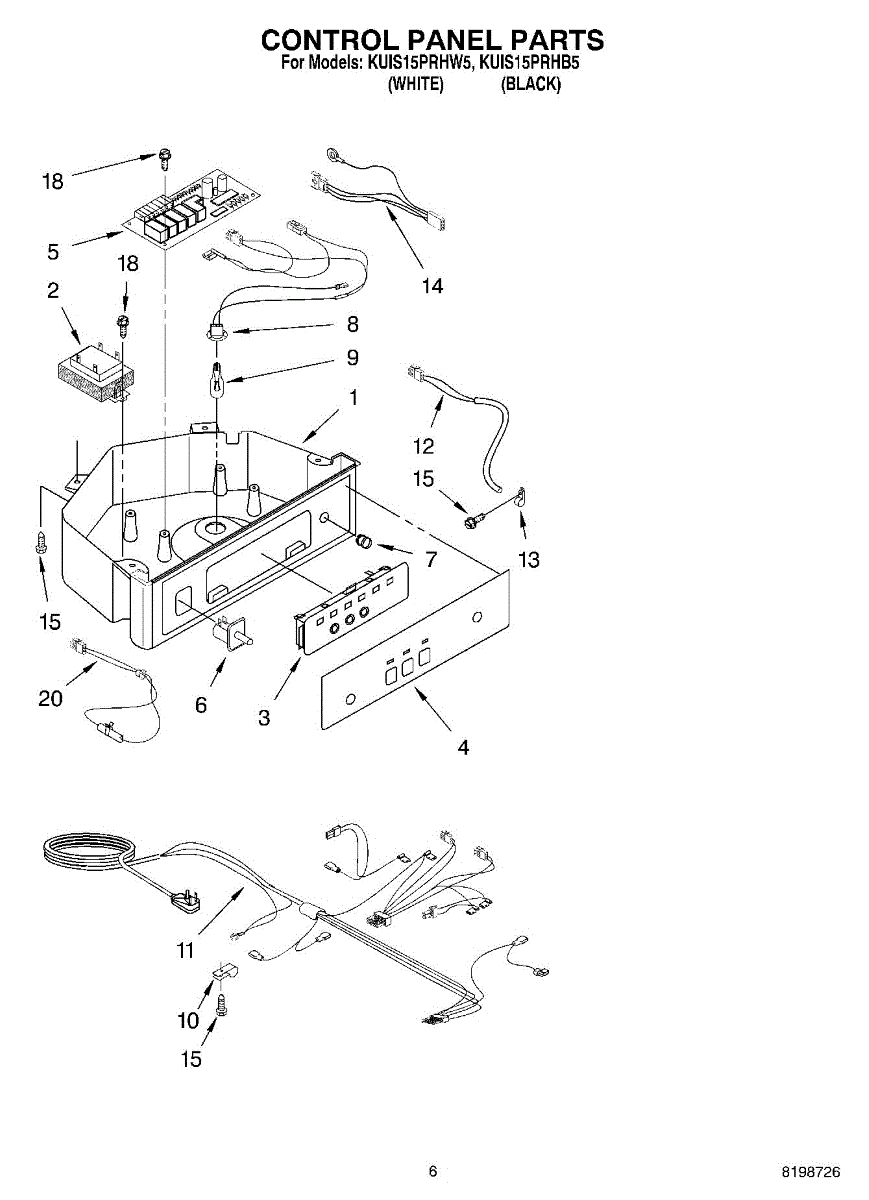 CONTROL PANEL PARTS
For Models: KUIS15PRHW5, KUIS15PRHB5
(WHITE) (BLACK)

18
5
18
2
14
8
9
1
12
15
13
7
15
20
6
3
4

11
10
15

6
8198726