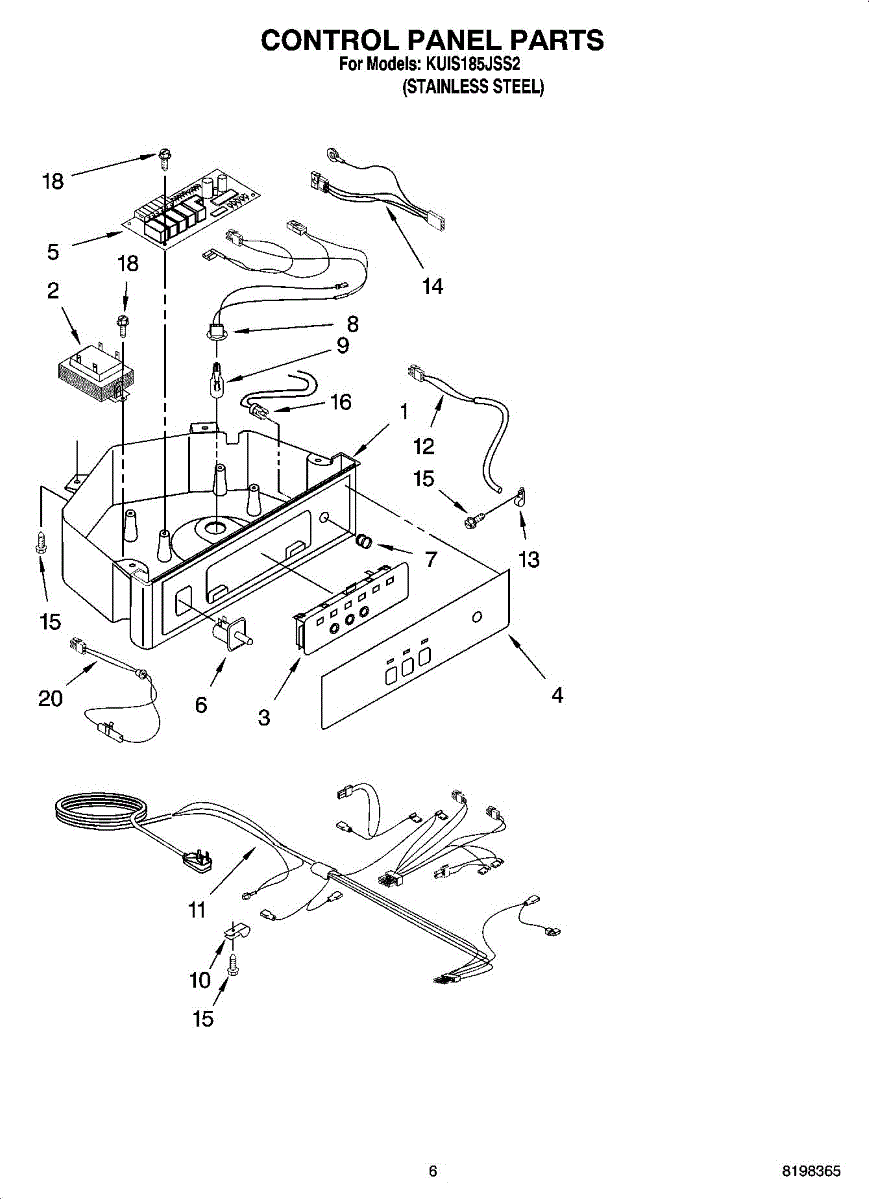 CONTROL PANEL PARTS
For Models: KUIS185JSS2
(STAINLESS STEEL)

18
5
18
2
14
8
9
16
1
12
15
13
7
15
20
6
3
4
11
10
15

6
8198365