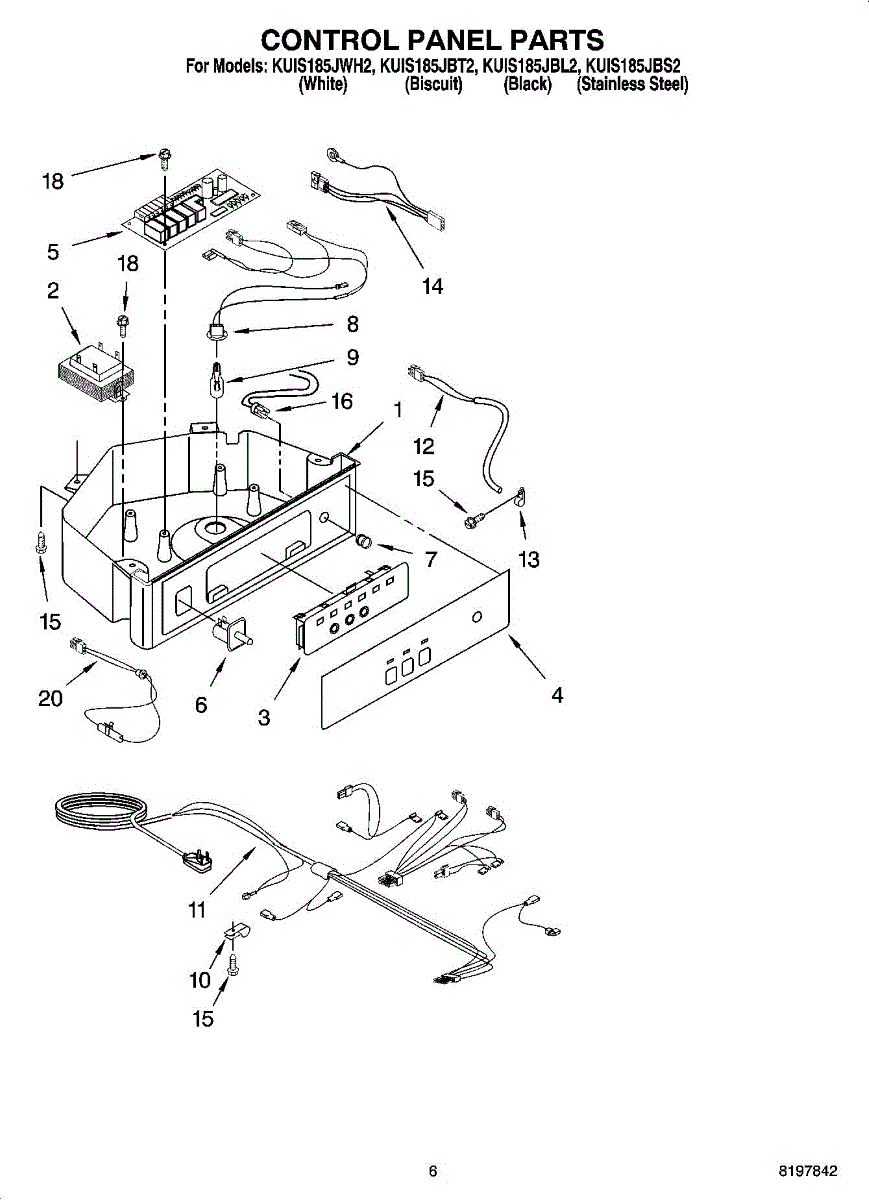 CONTROL PANEL PARTS
For Models: KUIS185JWH2, KUIS185JBT2, KUIS185JBL2, KUIS185JBS2
(White) (Biscuit) (Black) (Stainless Steel)

18
5
18
2
14
8
9
16
1
12
15
13
7
15
20
6
3
4
11
10
15

6
8197842