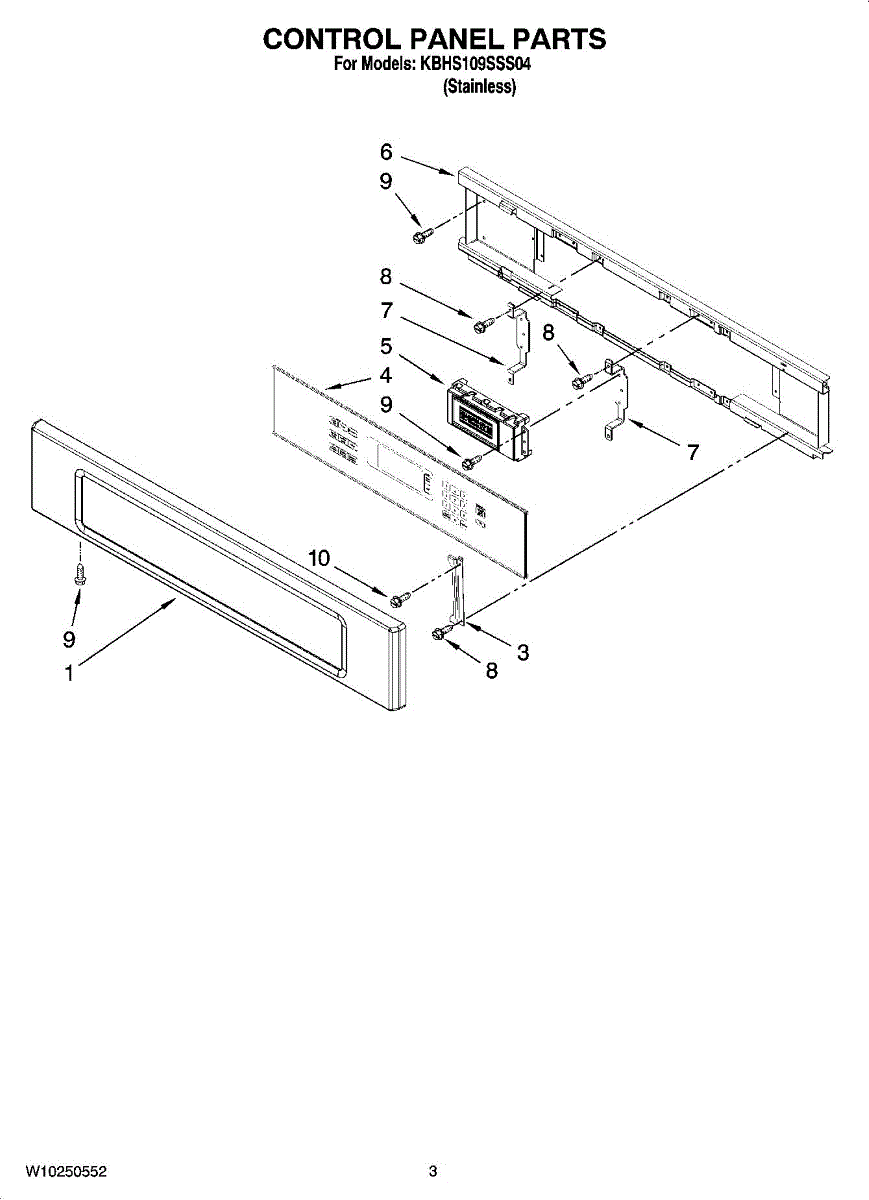 CONTROL PANEL PARTS
For Models: KBHS109SSS04
(Stainless)

6
9
8
7
8
5
4
9
7
10
9
1
3
8

W10250552

3