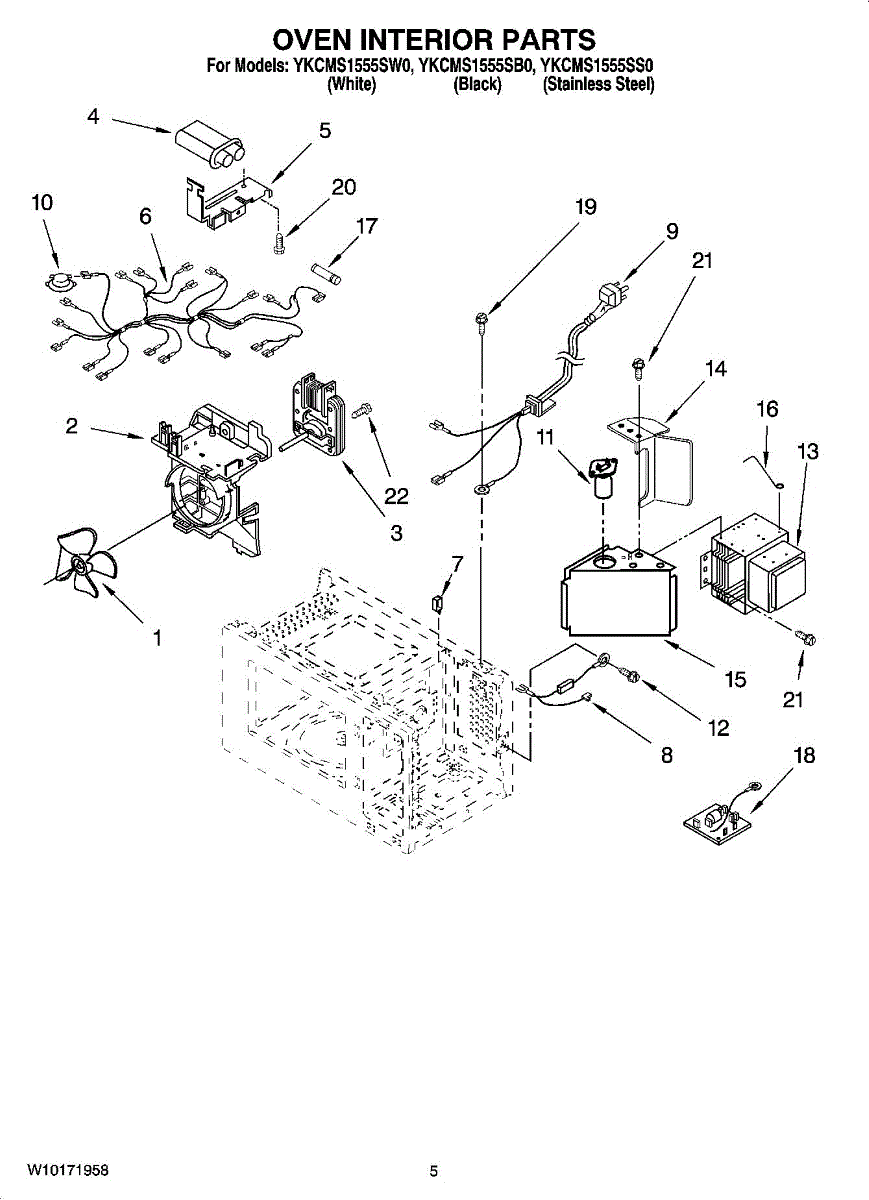 OVEN INTERIOR PARTS
For Models: YKCMS1555SW0, YKCMS1555SB0, YKCMS1555SS0
(White) (Black) (Stainless Steel)

4
5
20
10
6
17
19
9
21
14
16
13
2
11
22
3
7
1
15
21
12
8
18

W10171958
5