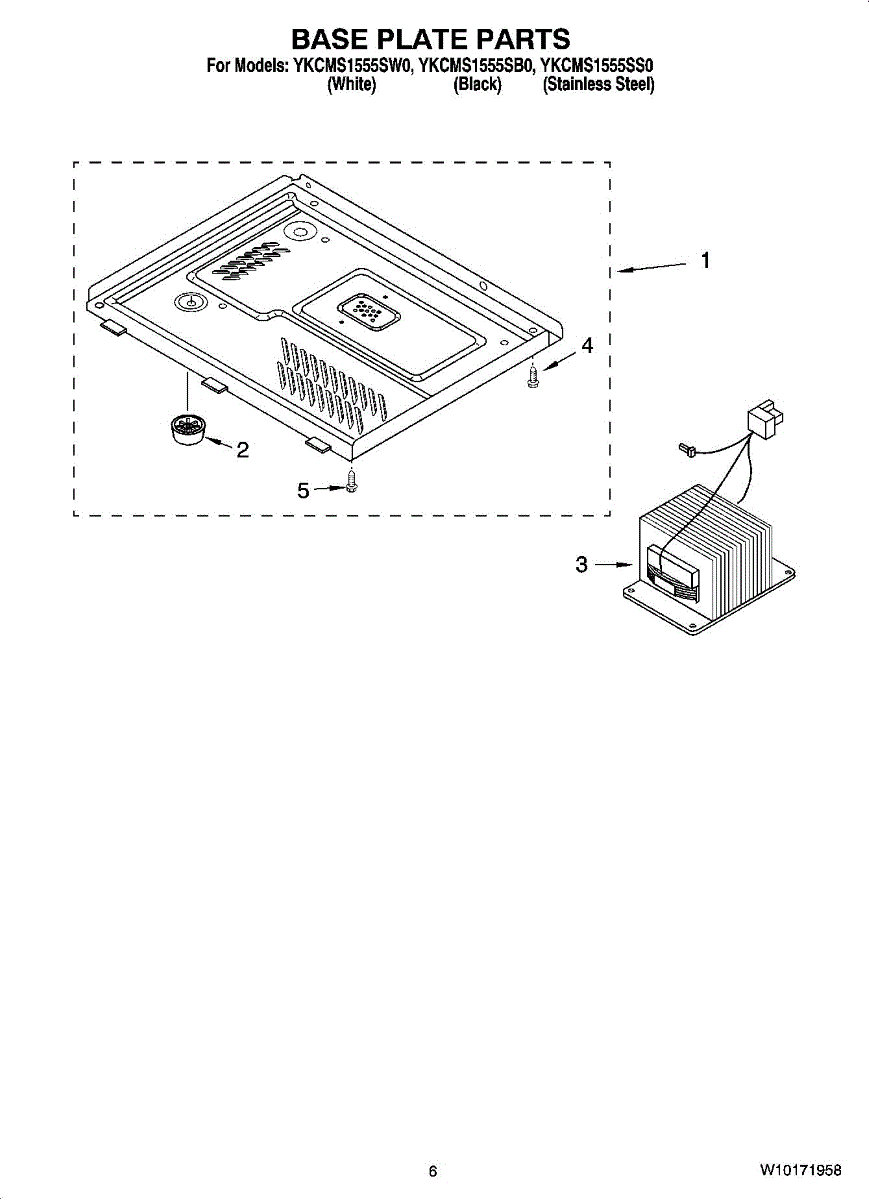 BASE PLATE PARTS

For Models: YKCMS1555SW0, YKCMS1555SB0, YKCMS1555SS0
(White) (Black) (Stainless Steel)

1
4
2
5
3

6

W10171958