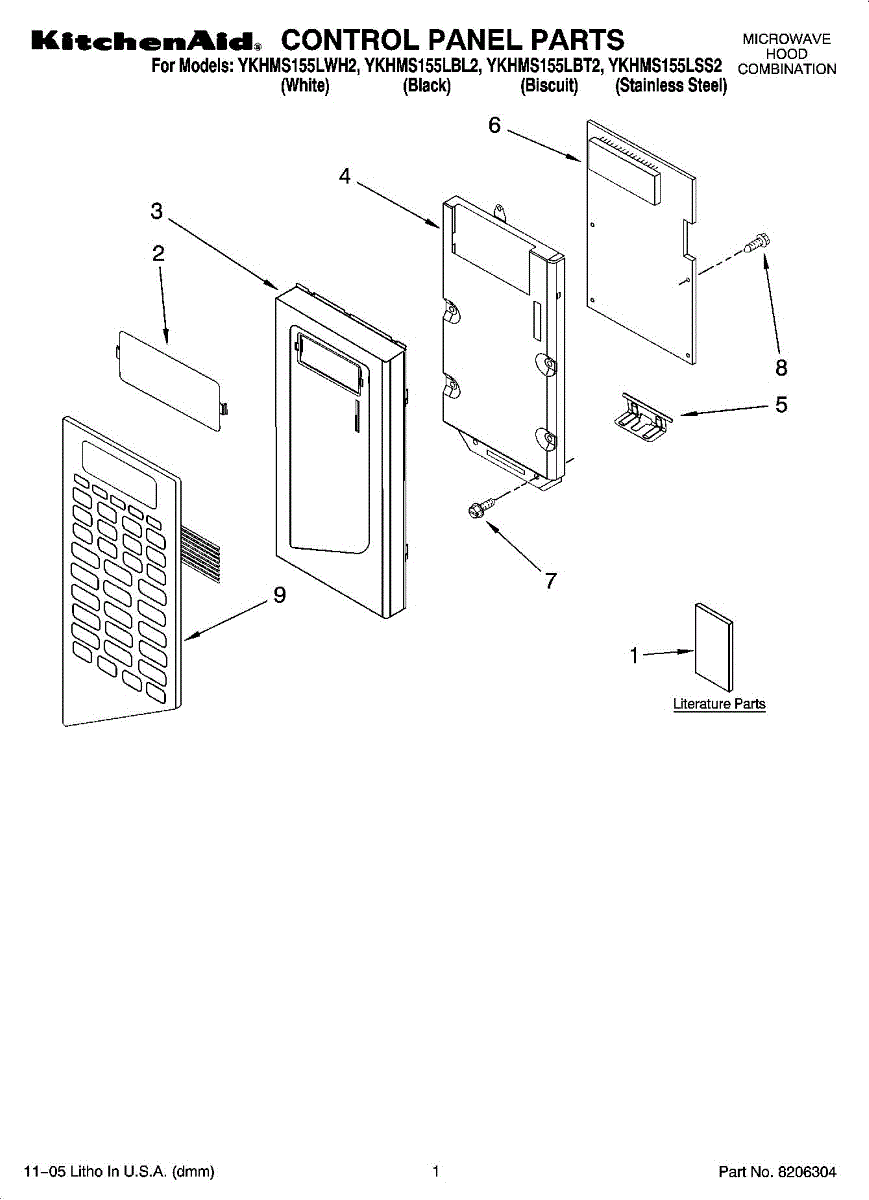 KitchenAid® CONTROL PANEL PARTS

MICROWAVE HOOD COMBINATION

For Models: YKHMS155LWH2, YKHMS155LBL2, YKHMS155LBT2, YKHMS155LSS2
(White) (Black) (Biscuit) (Stainless Steel)

6
4
3
2
8
5
7
9
1

Literature Parts

11–05 Litho In U.S.A. (dmm)

1

Part No. 8206304