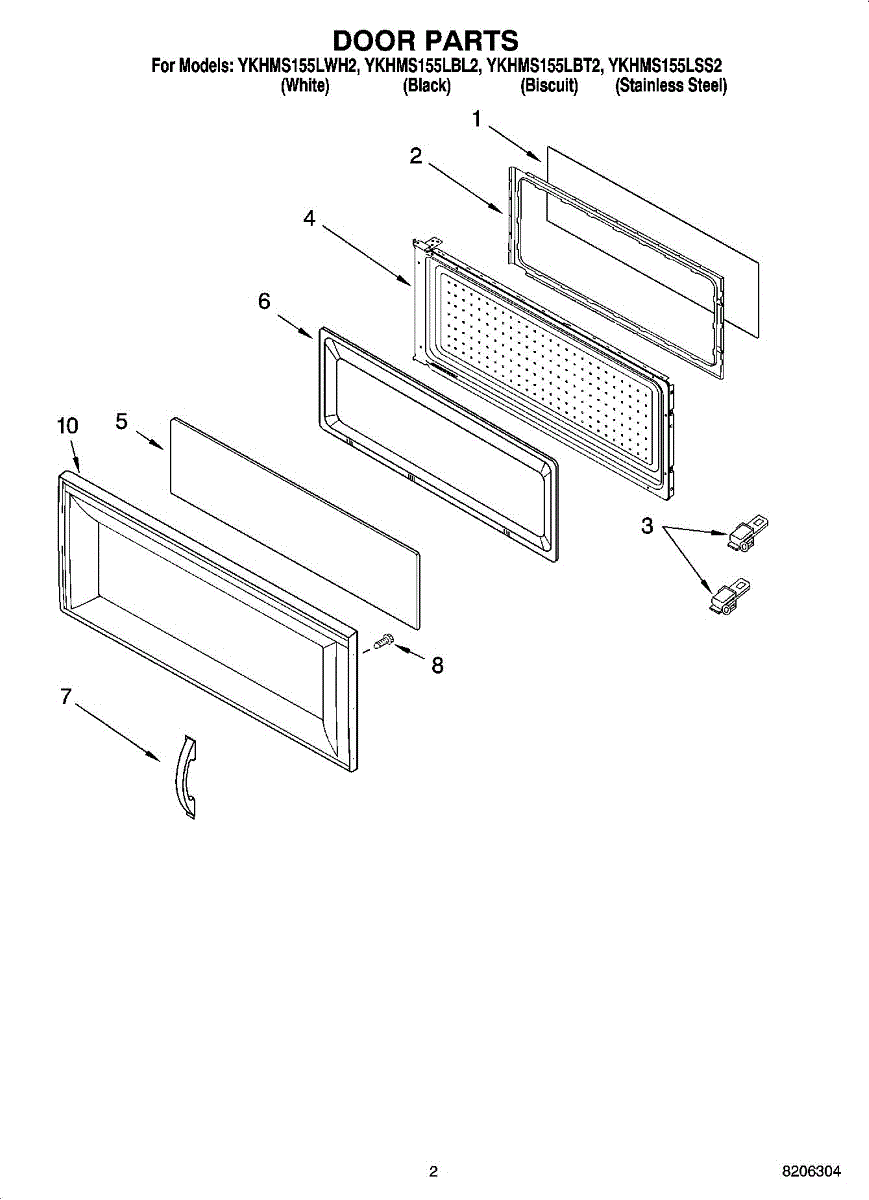 DOOR PARTS
For Models: YKHMS155LWH2, YKHMS155LBL2, YKHMS155LBT2, YKHMS155LSS2
(White) (Black) (Biscuit) (Stainless Steel)

1
2
4
6
10
5
3
8
7

2
8206304