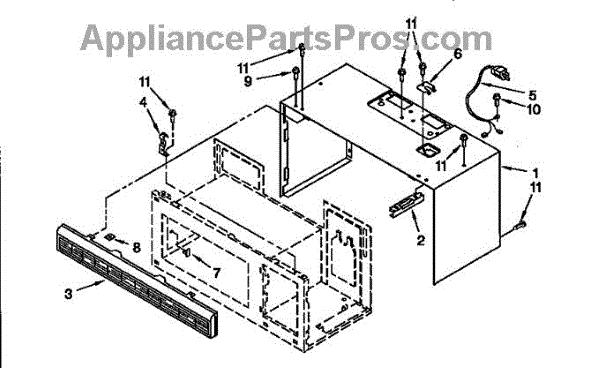 AppliancePartsPros.com

11
11
6
11
9
5
10
11
4
11
1
11
2
8
7
3