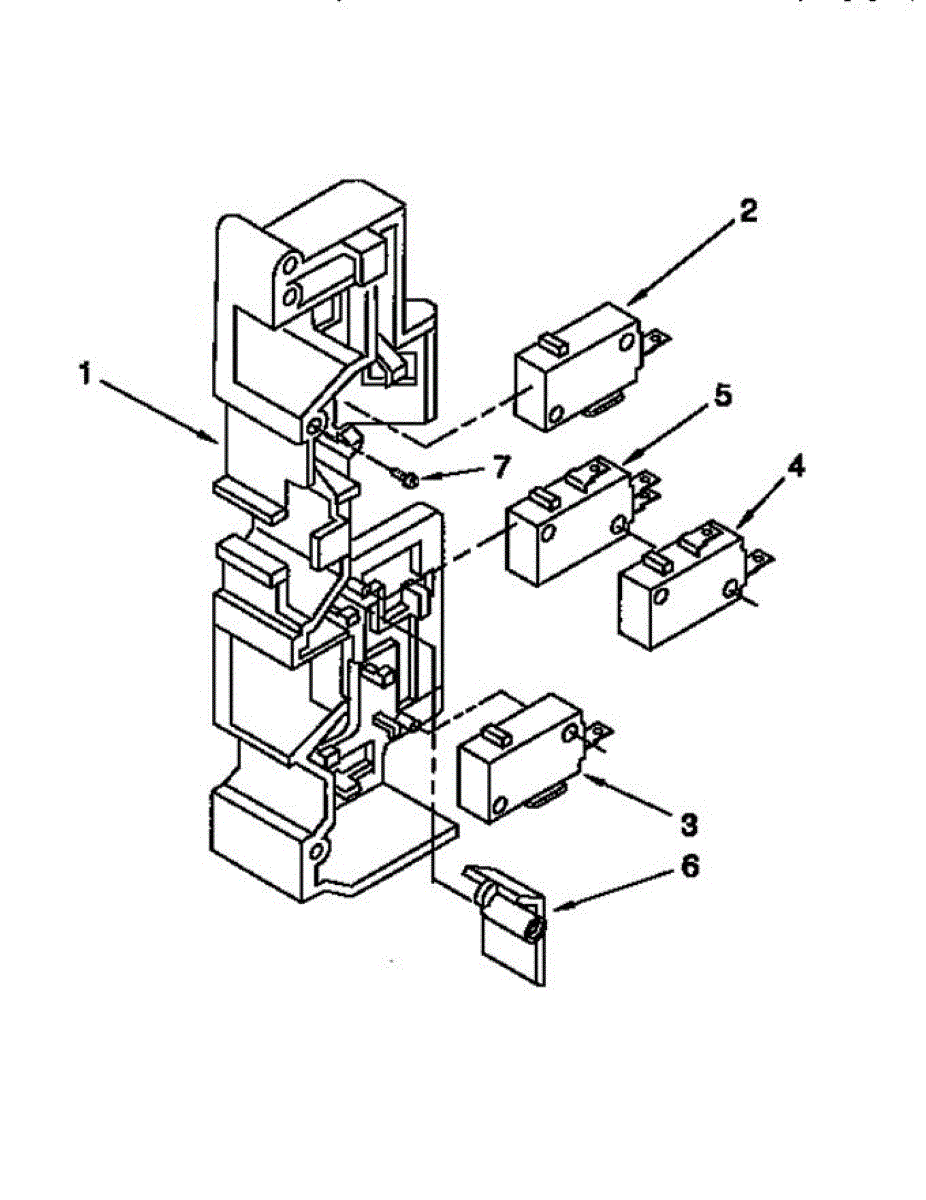 2
1
5
7
4
3
6