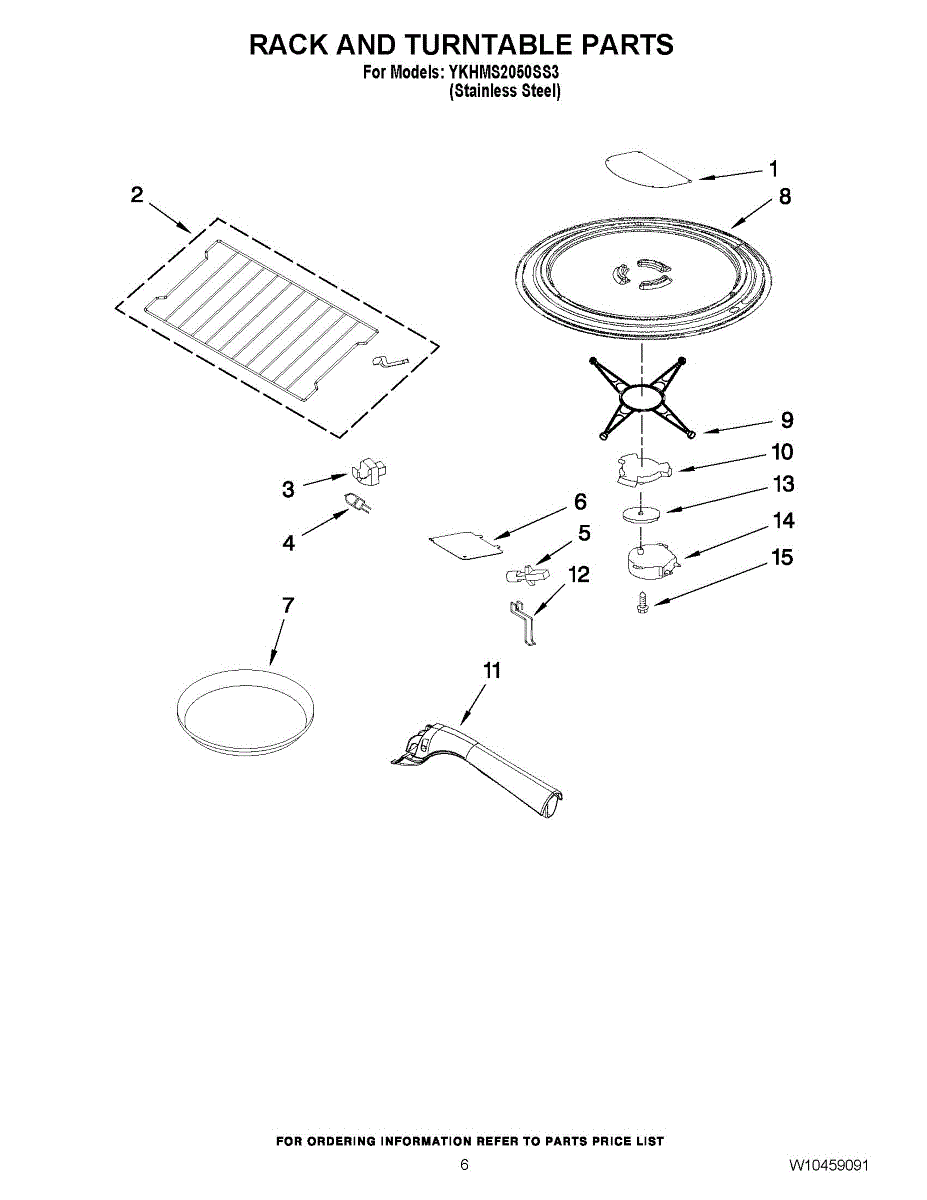 RACK AND TURNTABLE PARTS
For Models: YKHMS2050SS3
(Stainless Steel)

1
2
8
9
10
3
13
4
6
14
5
15
12
7
11

FOR ORDERING INFORMATION REFER TO PARTS PRICE LIST
6
W10459091