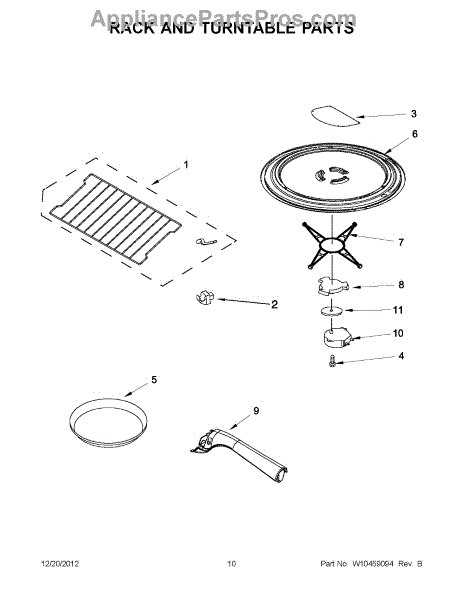 AppliancePartsPros.com
RACK AND TURNTABLE PARTS

3
6
1
7
8
2
11
10
4
5
9

12/20/2012 10 Part No. W10459094 Rev. B