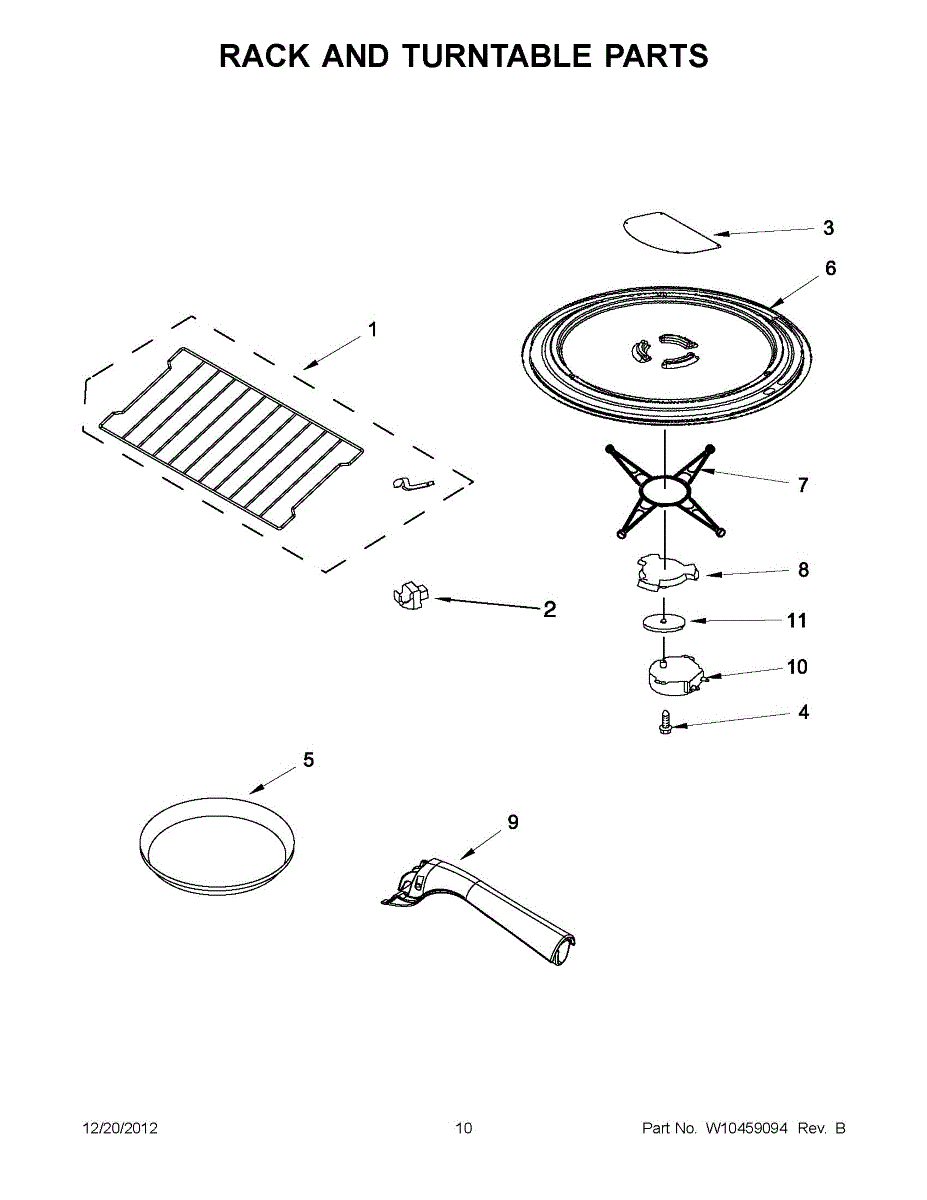 RACK AND TURNTABLE PARTS

3

6

1

7

8

2

11

10

4

5

9

12/20/2012 10 Part No. W10459094 Rev. B