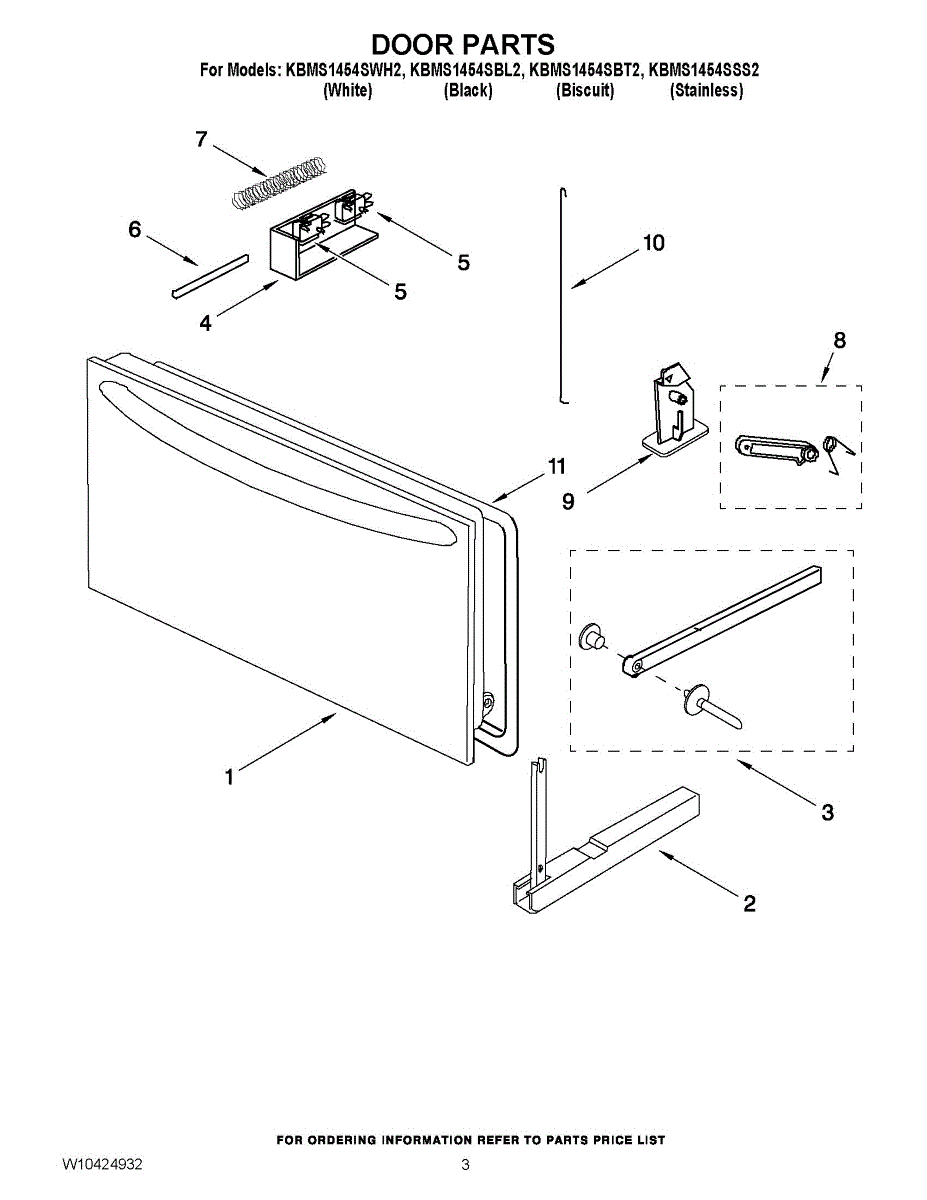 DOOR PARTS
For Models: KBMS1454SWH2, KBMS1454SBL2, KBMS1454SBT2, KBMS1454SSS2
(White) (Black) (Biscuit) (Stainless)

7
6
5
5
4
10
8
11
9
1
3
2

FOR ORDERING INFORMATION REFER TO PARTS PRICE LIST
W10424932
3