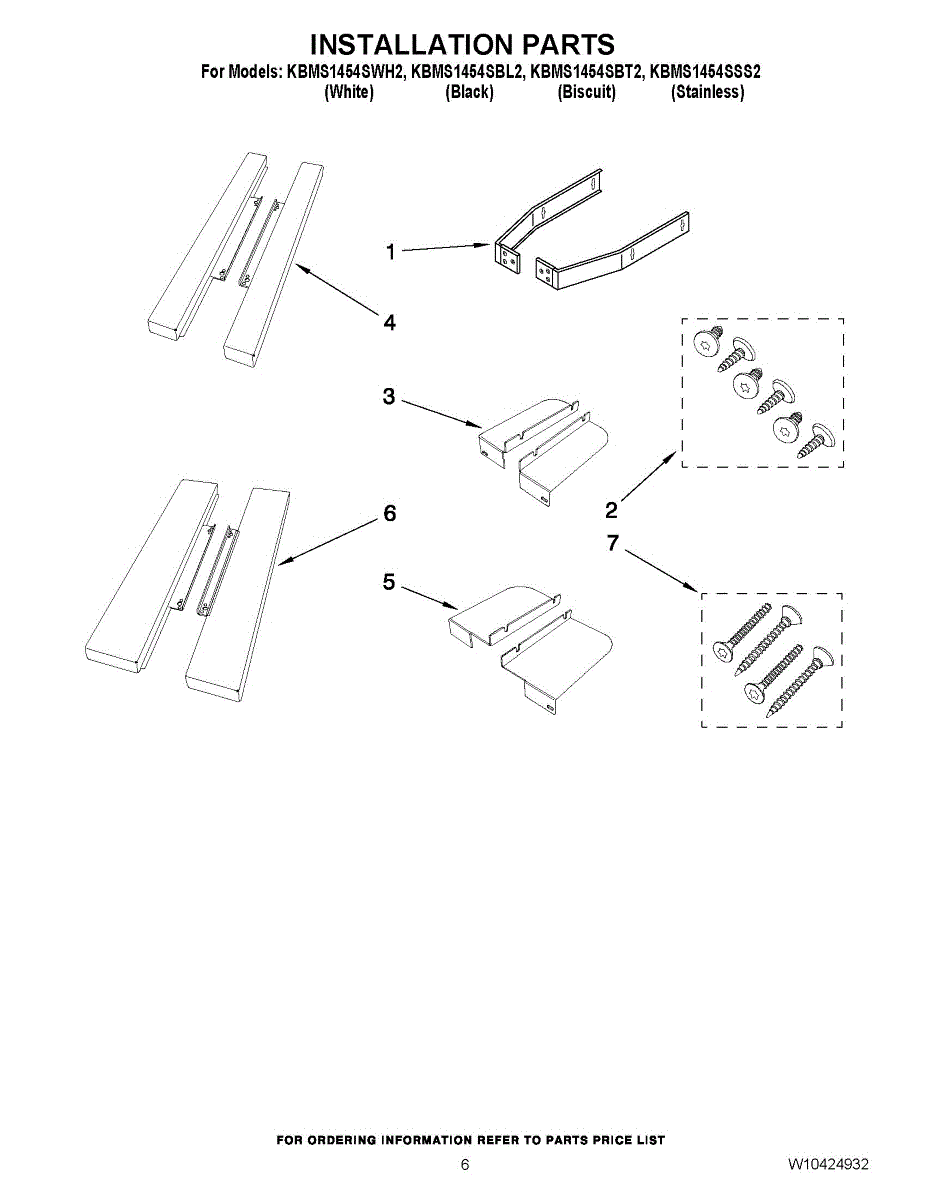 INSTALLATION PARTS

For Models: KBMS1454SWH2, KBMS1454SBL2, KBMS1454SBT2, KBMS1454SSS2
(White) (Black) (Biscuit) (Stainless)

1

4

3

2

6

7

5

FOR ORDERING INFORMATION REFER TO PARTS PRICE LIST

6

W10424932