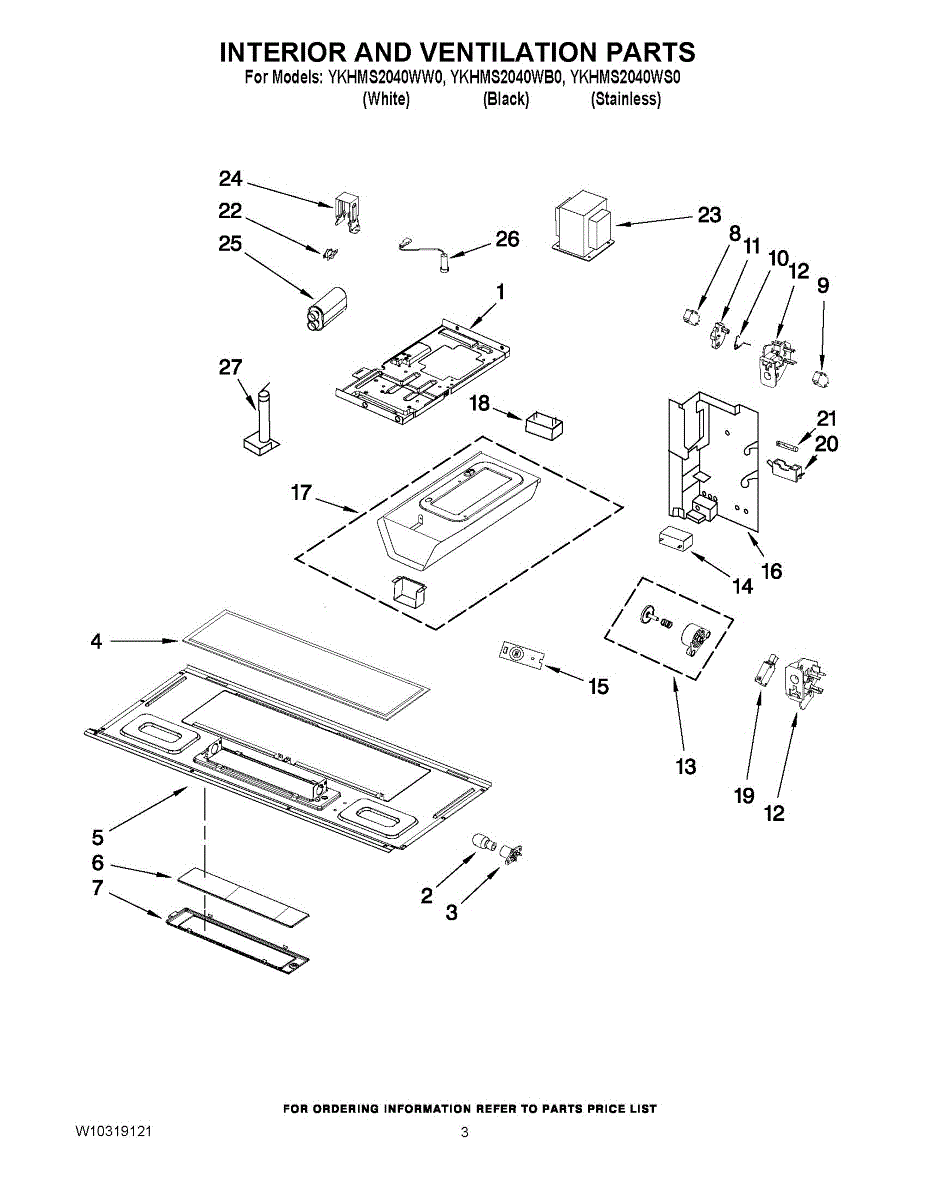 INTERIOR AND VENTILATION PARTS
For Models: YKHMS2040WW0, YKHMS2040WB0, YKHMS2040WS0
(White) (Black) (Stainless)

24
22
25
26
23
8
11
10
12
9
1
27
18
21
20
17
16
14
4
15
13
19
12
5
6
7
2
3

FOR ORDERING INFORMATION REFER TO PARTS PRICE LIST

W10319121
3