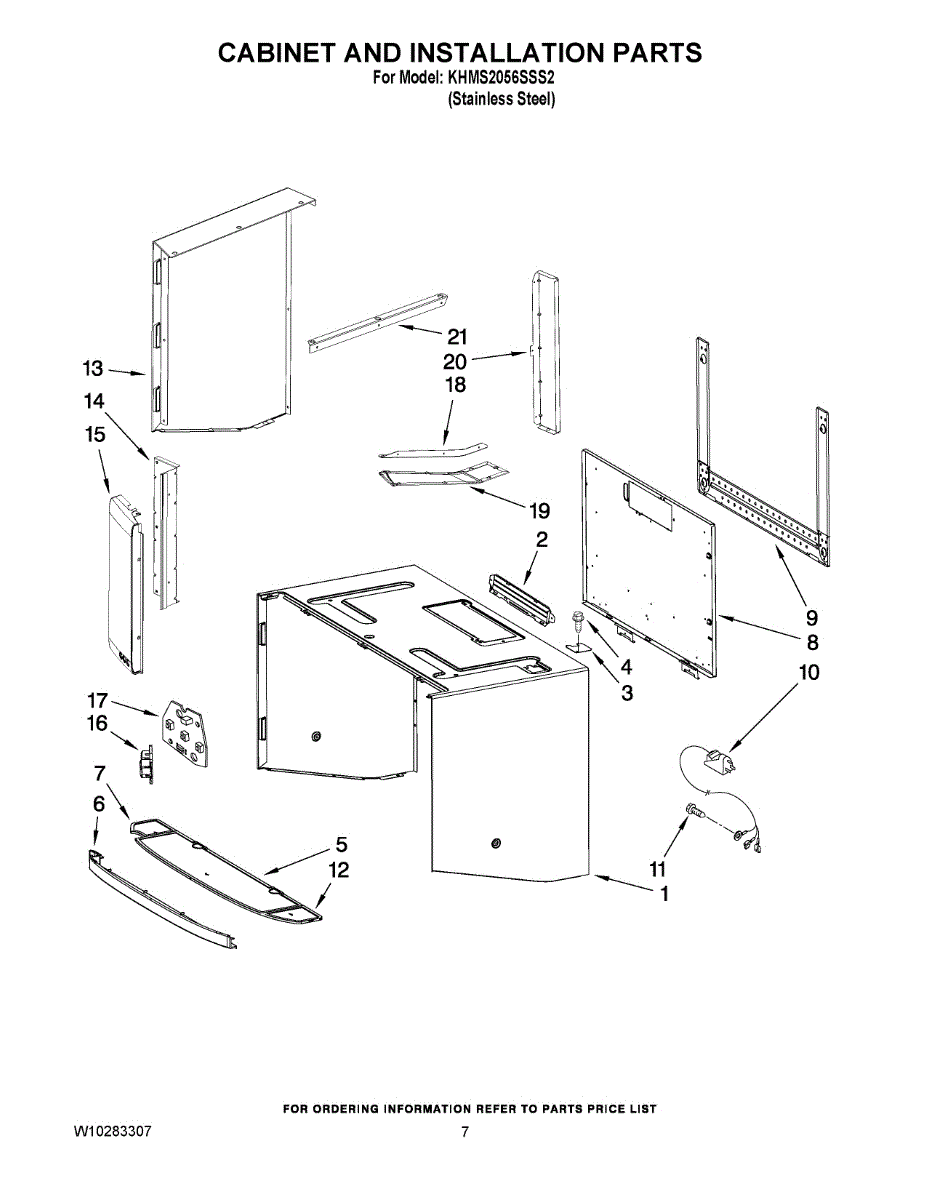 CABINET AND INSTALLATION PARTS
For Model: KHMS2056SSS2
(Stainless Steel)

21
20
18
13
14
15
19
2
9
8
4
3
10
17
16
7
6
5
12
11
1

FOR ORDERING INFORMATION REFER TO PARTS PRICE LIST
W10283307
7