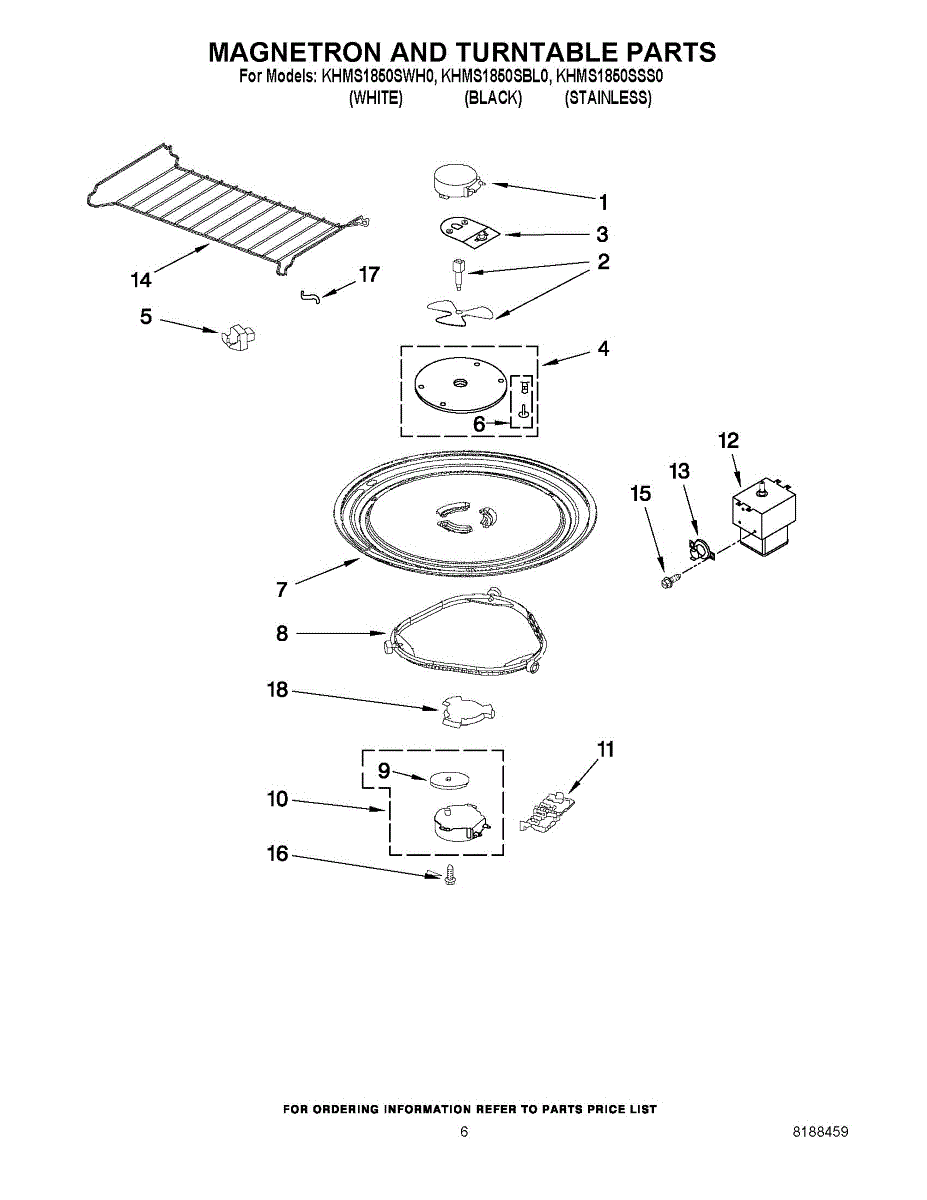 MAGNETRON AND TURNTABLE PARTS
For Models: KHMS1850SWH0, KHMS1850SBL0, KHMS1850SSS0
(WHITE) (BLACK) (STAINLESS)

1
3
2
14
17
5
4
6
12
13
15
7
8
18
11
9
10
16

FOR ORDERING INFORMATION REFER TO PARTS PRICE LIST
6
8188459