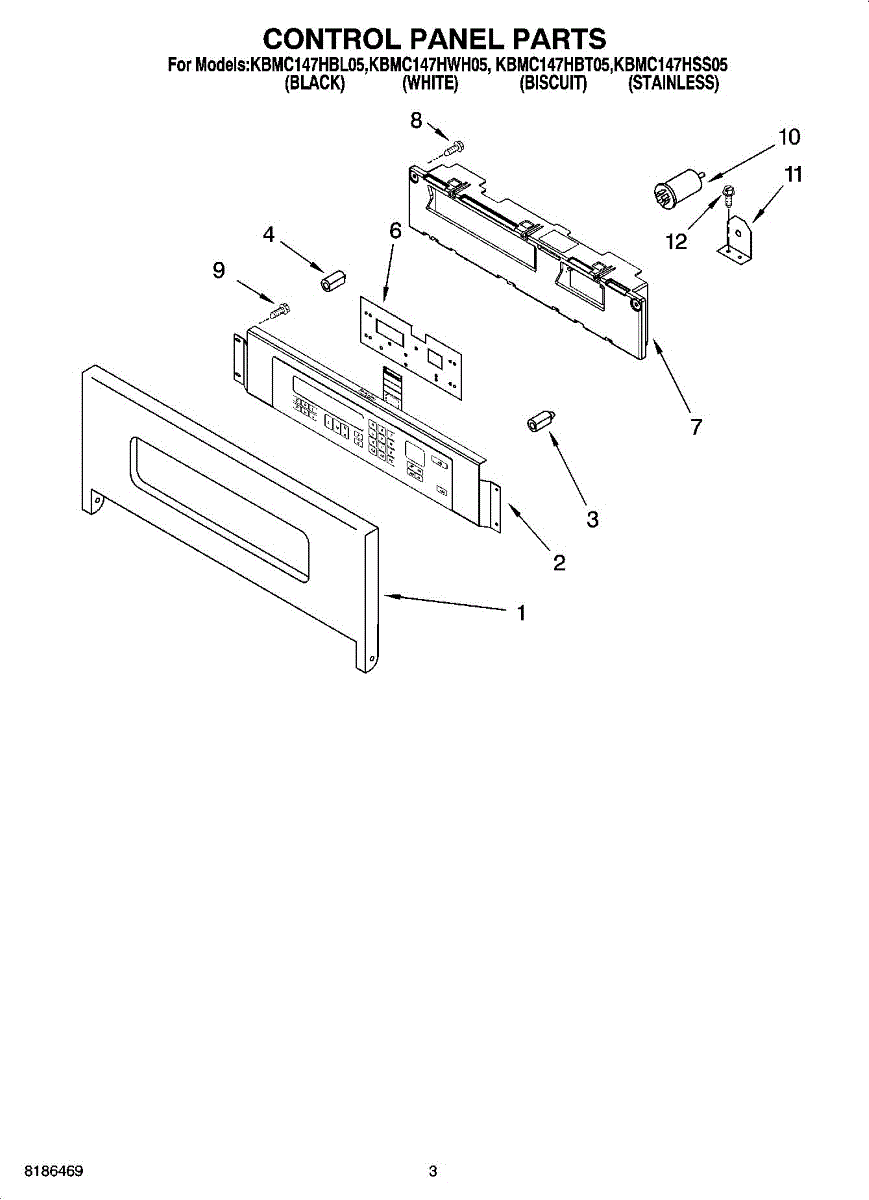 CONTROL PANEL PARTS

For Models:KBMC147HBL05,KBMC147HWH05, KBMC147HBT05,KBMC147HSS05
(BLACK) (WHITE) (BISCUIT) (STAINLESS)

8

10

11

12

4

6

9

7

3

2

1

8186469

3