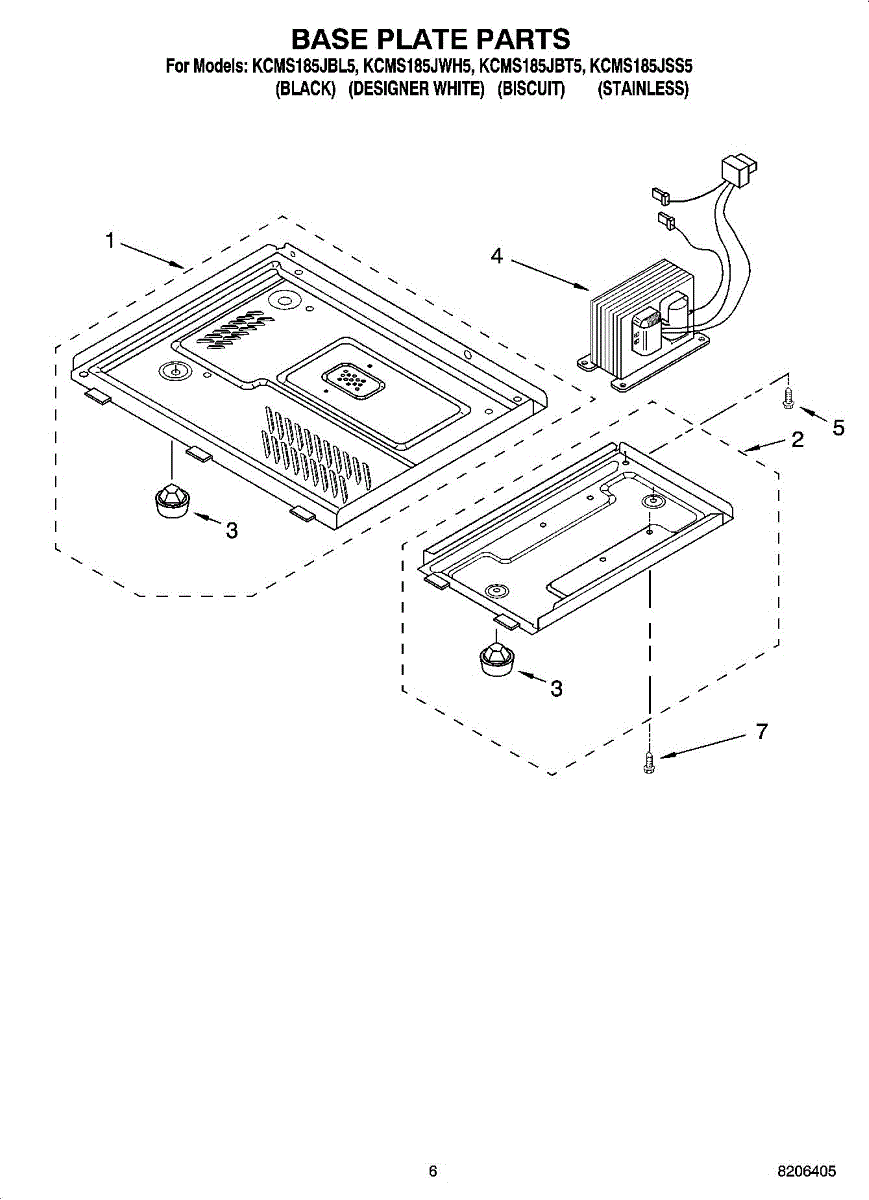 BASE PLATE PARTS
For Models: KCMS185JBL5, KCMS185JWH5, KCMS185JBT5, KCMS185JSS5
(BLACK) (DESIGNER WHITE) (BISCUIT) (STAINLESS)

1
4
5
2
3
3
7

6
8206405