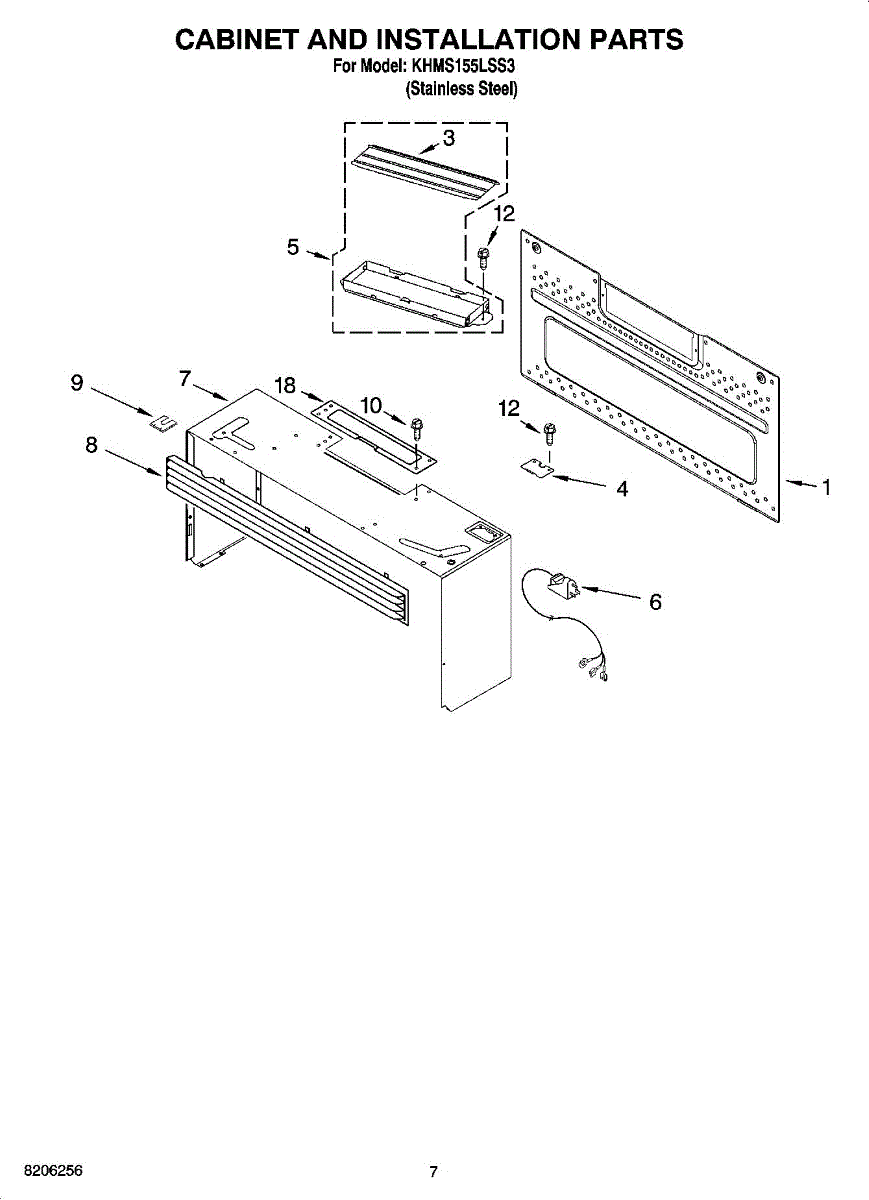 CABINET AND INSTALLATION PARTS
For Model: KHMS155LSS3
(Stainless Steel)

3
12
5
9
7
18
10
12
8
4
1
6

8206256
7