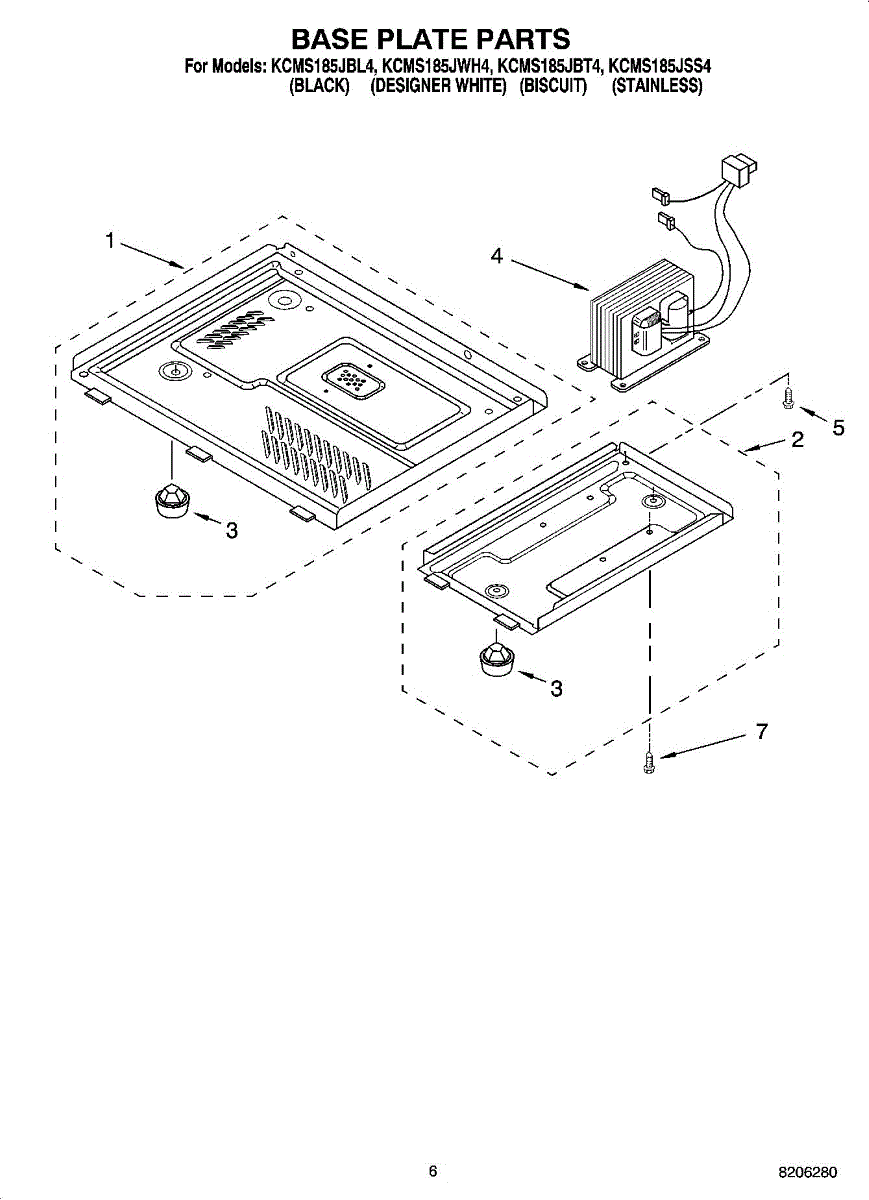 BASE PLATE PARTS

For Models: KCMS185JBL4, KCMS185JWH4, KCMS185JBT4, KCMS185JSS4
(BLACK) (DESIGNER WHITE) (BISCUIT) (STAINLESS)

1

4

5

2

3

3

7

6

8206280