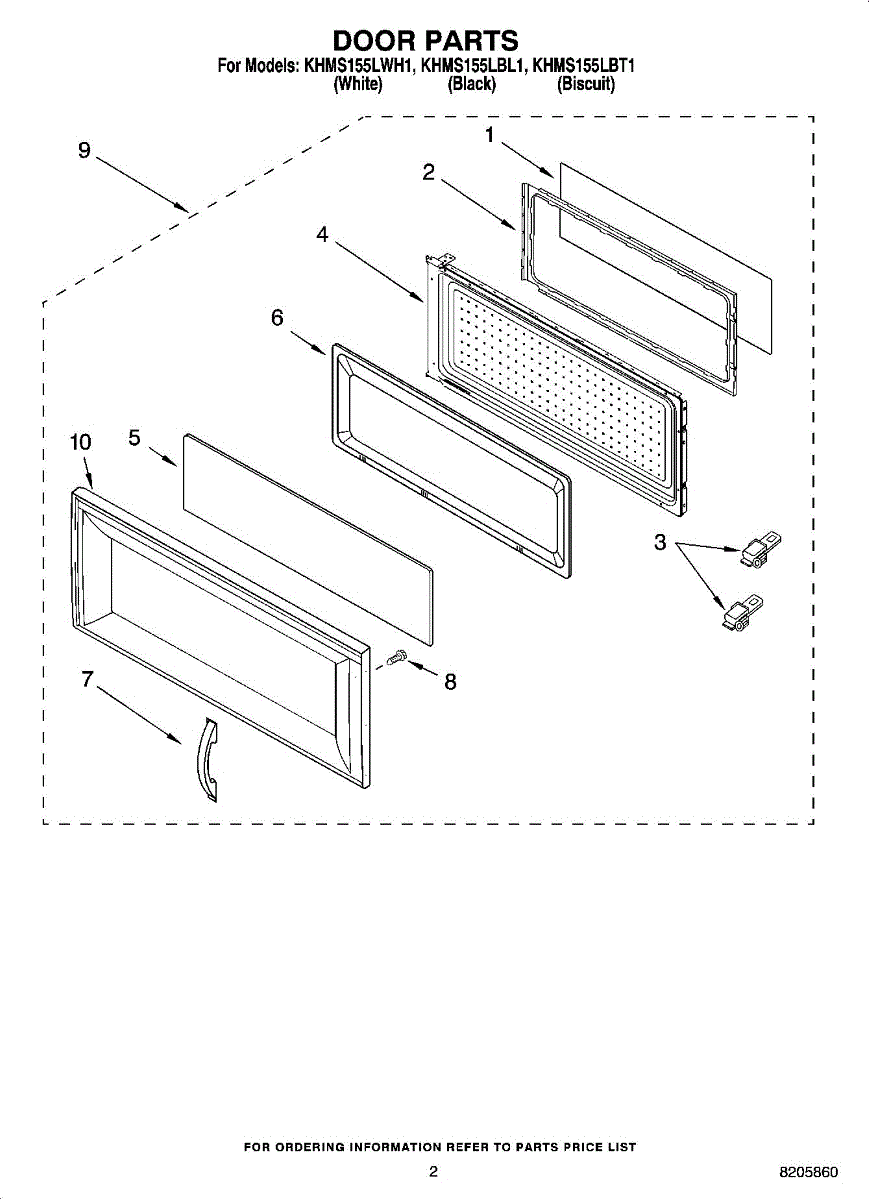 DOOR PARTS
For Models: KHMS155LWH1, KHMS155LBL1, KHMS155LBT1
(White) (Black) (Biscuit)

9
1
2
4
6
10
5
3
8
7

FOR ORDERING INFORMATION REFER TO PARTS PRICE LIST
2
8205860