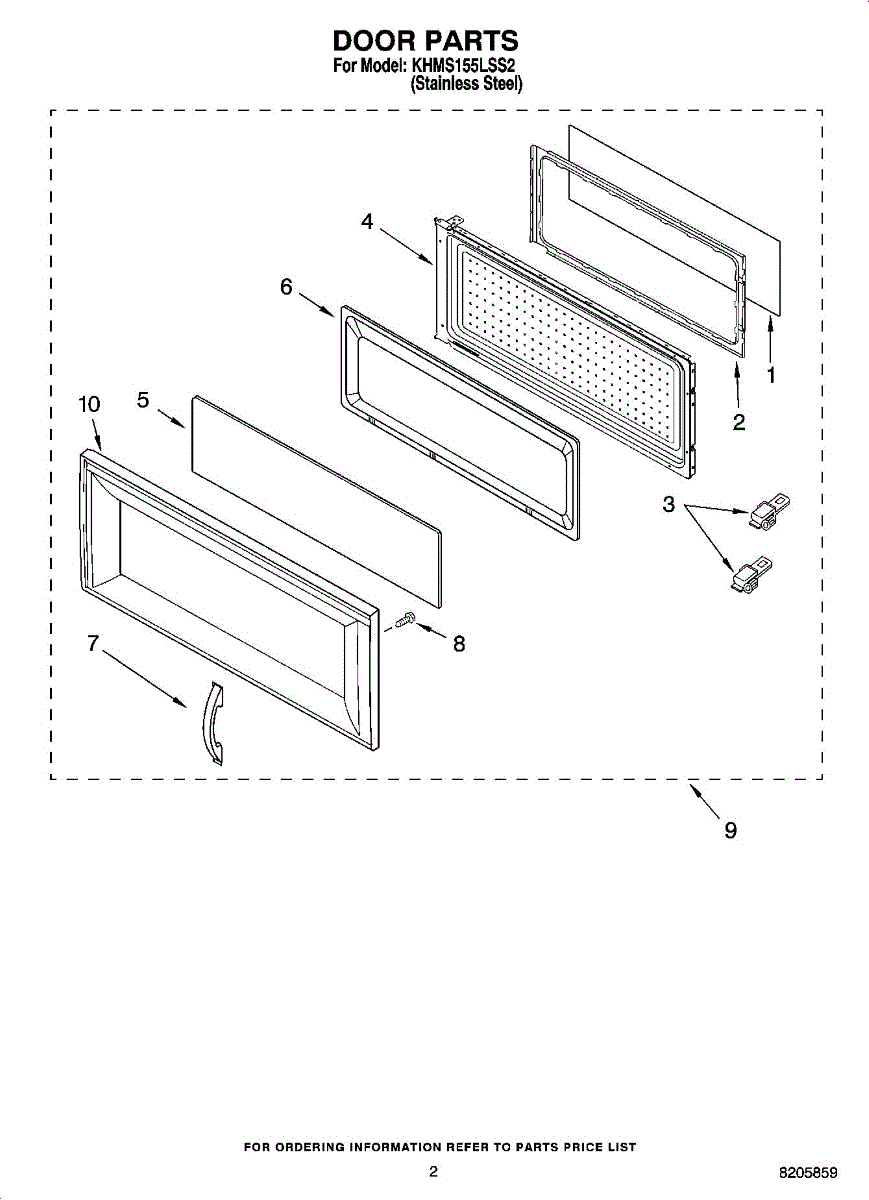 DOOR PARTS
For Model: KHMS155LSS2
(Stainless Steel)

4
6
1
2
10
5
3
8
7
9

FOR ORDERING INFORMATION REFER TO PARTS PRICE LIST

2

8205859