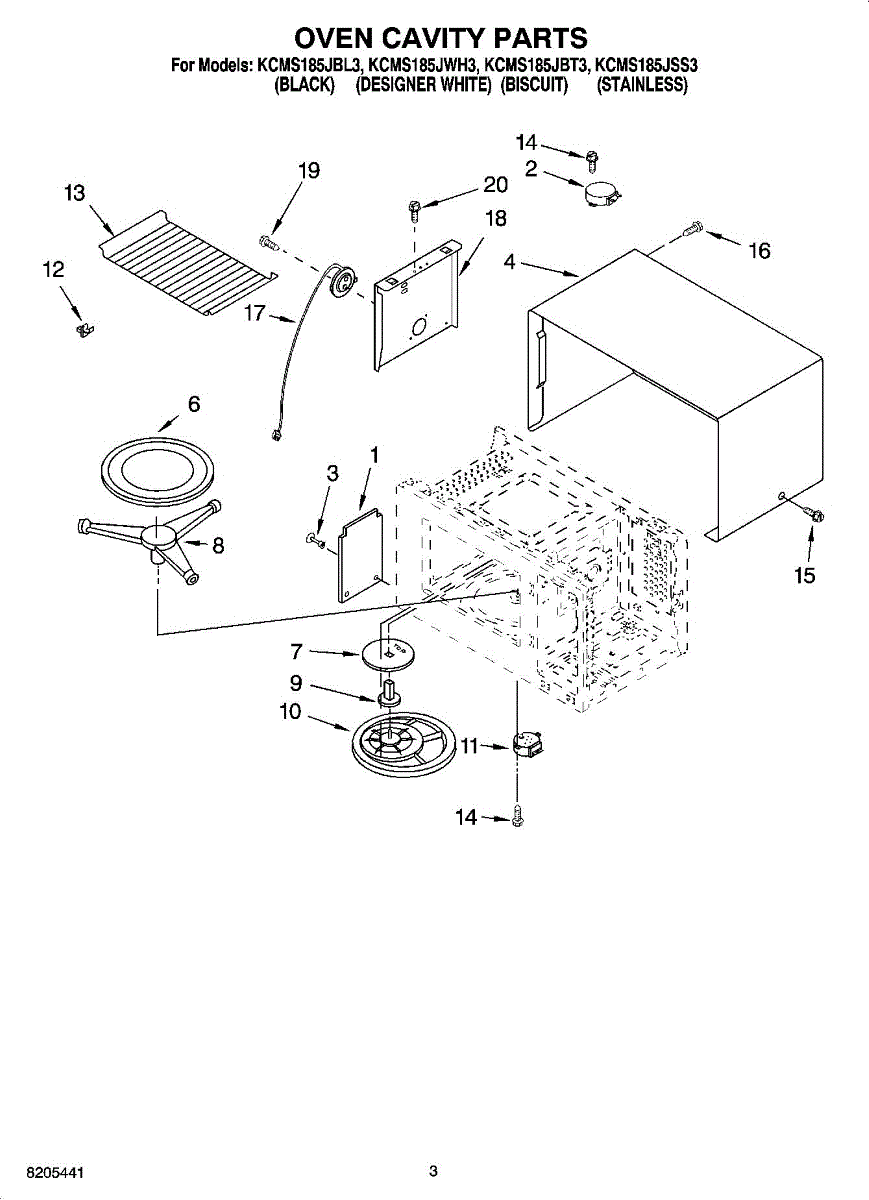 OVEN CAVITY PARTS

For Models: KCMS185JBL3, KCMS185JWH3, KCMS185JBT3, KCMS185JSS3
(BLACK) (DESIGNER WHITE) (BISCUIT) (STAINLESS)

14
2
19
20
13
18
16
4
12
17
6
3
1
8
15
7
9
10
11
14

8205441

3