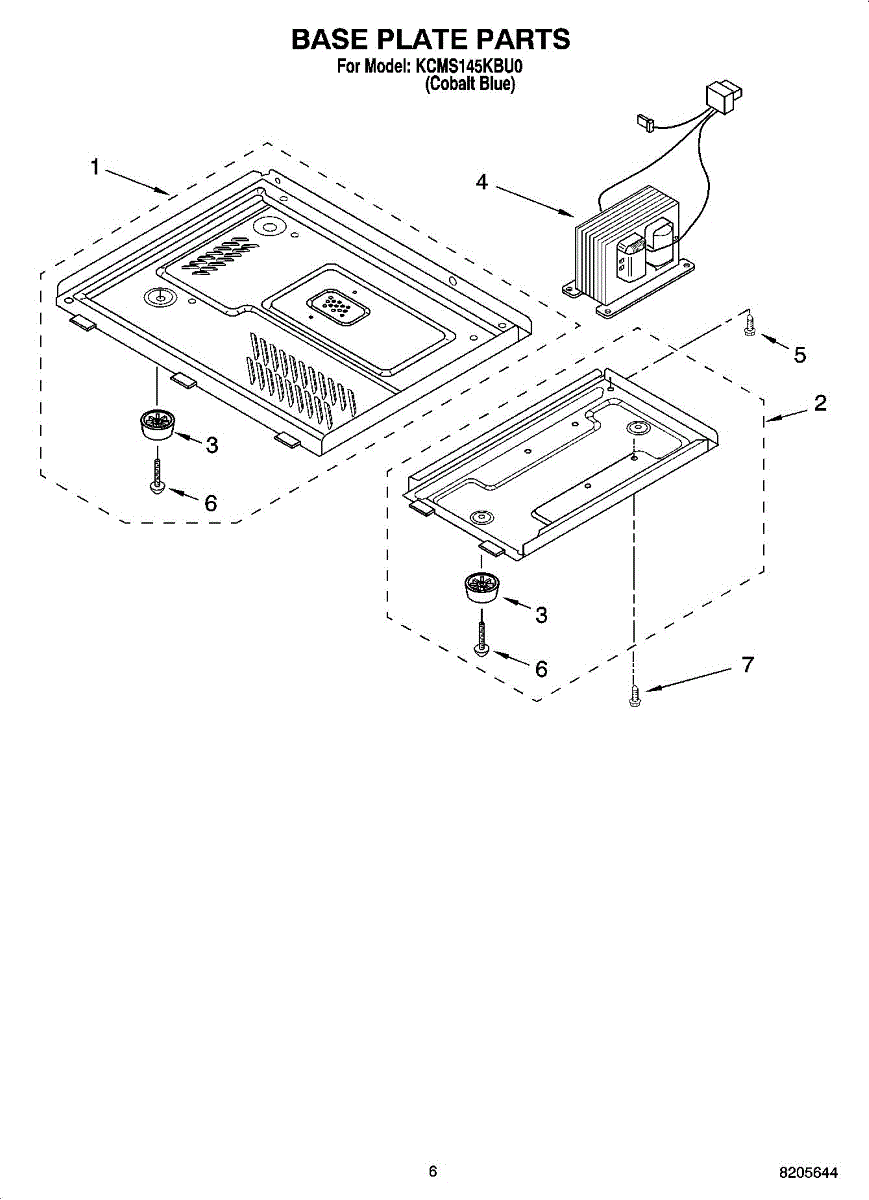 BASE PLATE PARTS
For Model: KCMS145KBU0
(Cobalt Blue)

1
4
5
2
3
6
3
6
7

6
8205644