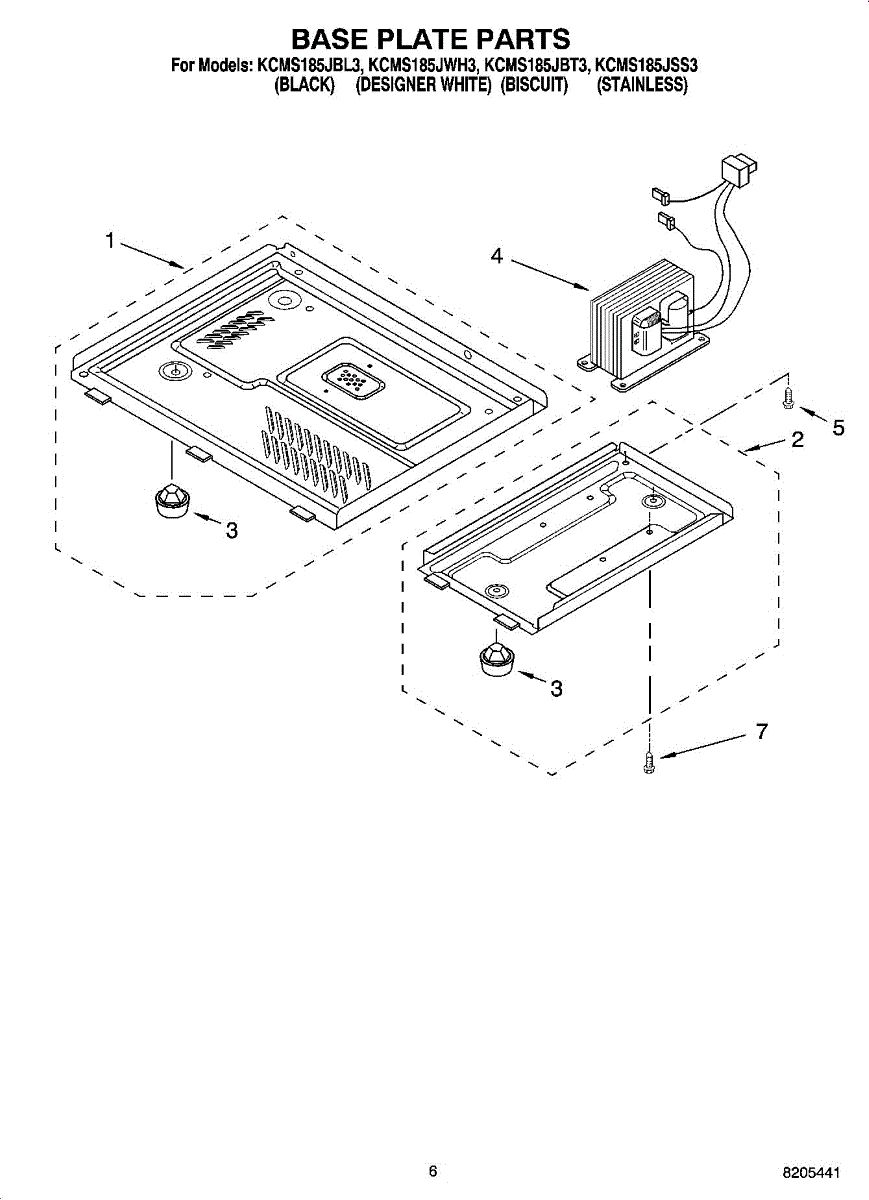 BASE PLATE PARTS
For Models: KCMS185JBL3, KCMS185JWH3, KCMS185JBT3, KCMS185JSS3
(BLACK) (DESIGNER WHITE) (BISCUIT) (STAINLESS)

1
4
5
2
3
3
7

6
8205441