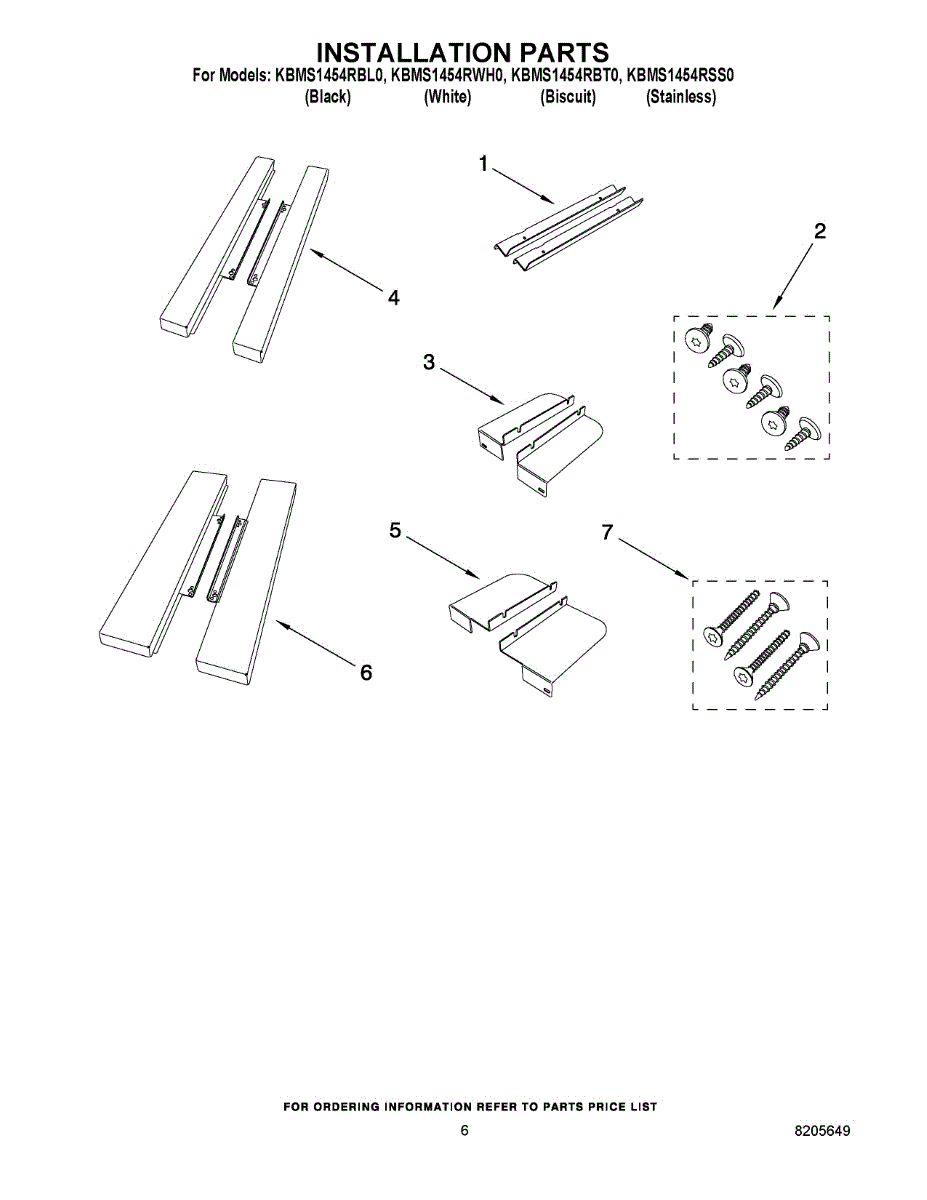 INSTALLATION PARTS

For Models: KBMS1454RBL0, KBMS1454RWH0, KBMS1454RBT0, KBMS1454RSS0
(Black) (White) (Biscuit) (Stainless)

1

2

4

3

5

7

6

FOR ORDERING INFORMATION REFER TO PARTS PRICE LIST

6

8205649