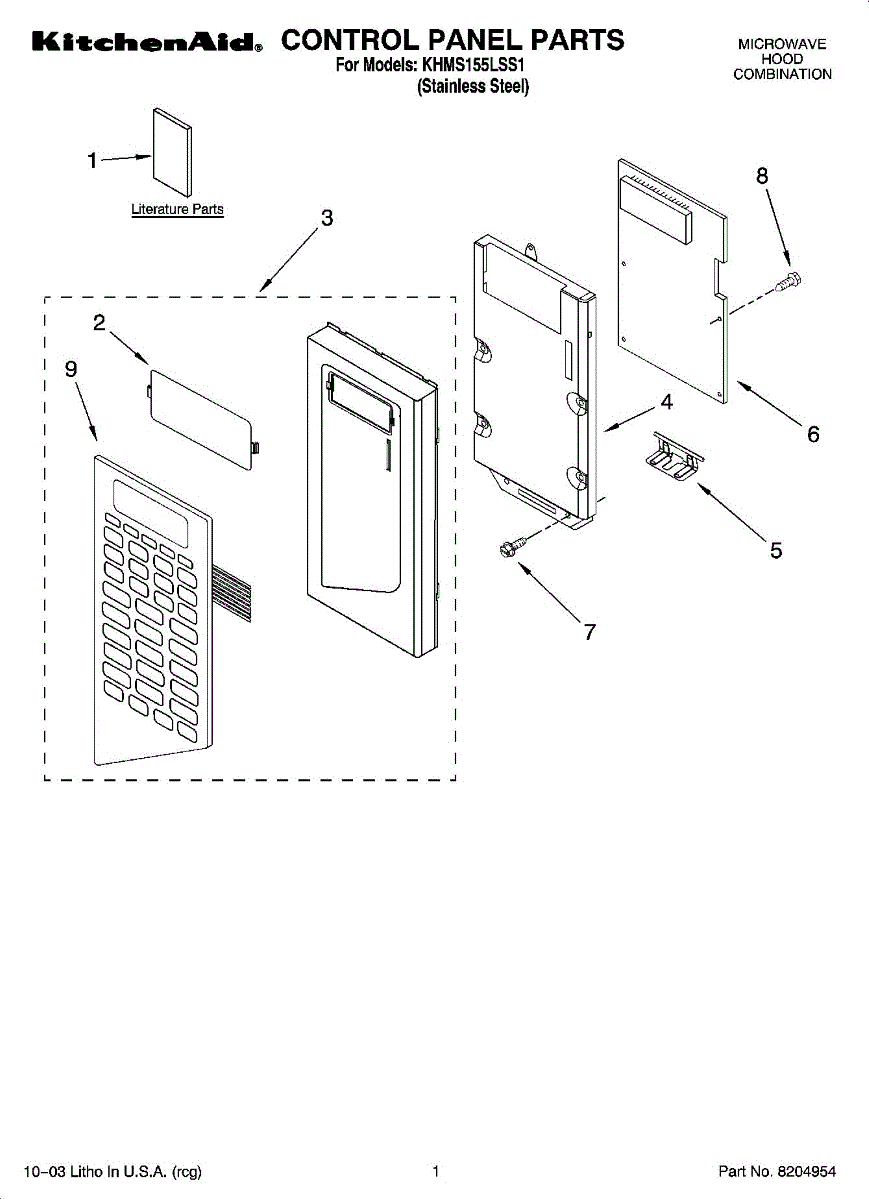 KitchenAid® CONTROL PANEL PARTS
For Models: KHMS155LSS1
(Stainless Steel)

MICROWAVE
HOOD
COMBINATION

1
Literature Parts
3
8
2
9
4
6
5
7

10–03 Litho In U.S.A. (rcg)
1
Part No. 8204954