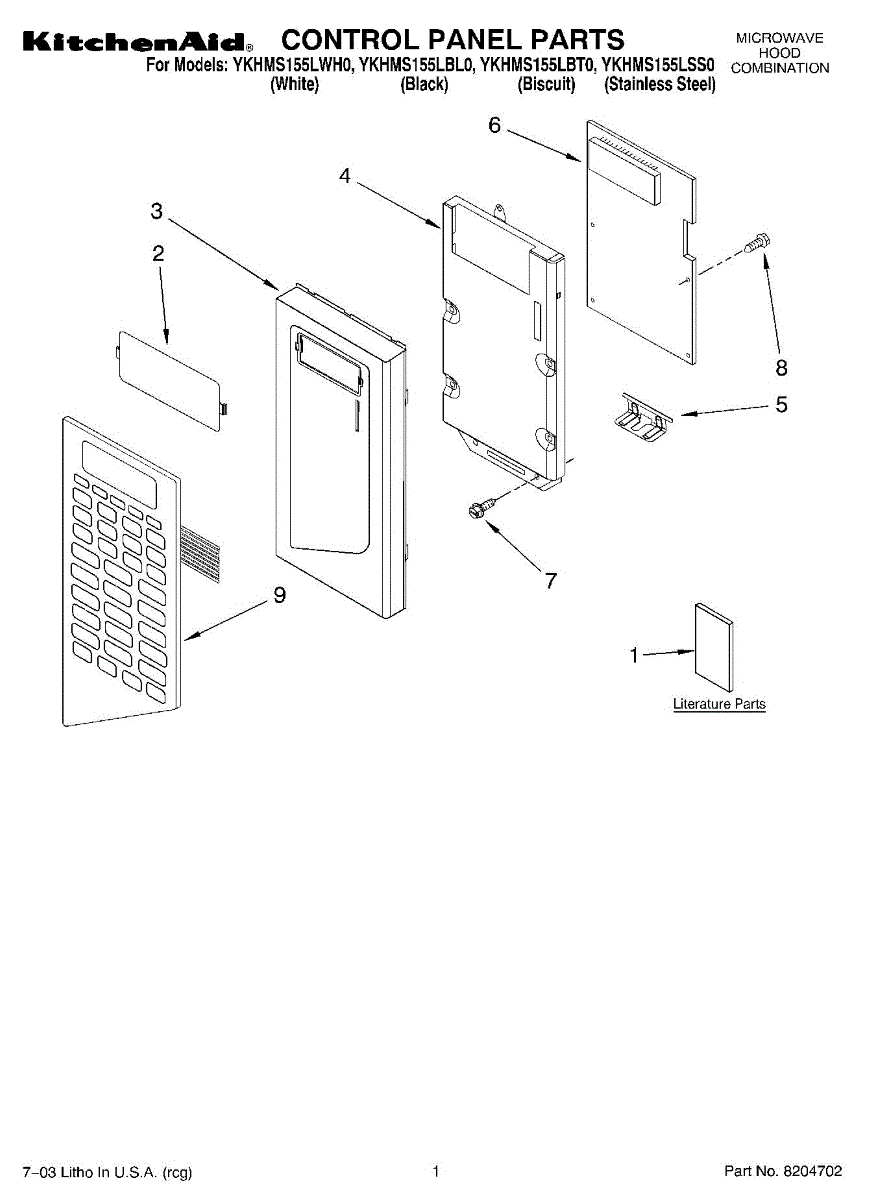 KitchenAid® CONTROL PANEL PARTS

MICROWAVE HOOD COMBINATION

For Models: YKHMS155LWH0, YKHMS155LBL0, YKHMS155LBT0, YKHMS155LSS0
(White) (Black) (Biscuit) (Stainless Steel)

6

4

3

2

8

5

7

9

1

Literature Parts

7–03 Litho In U.S.A. (rcg)

1

Part No. 8204702