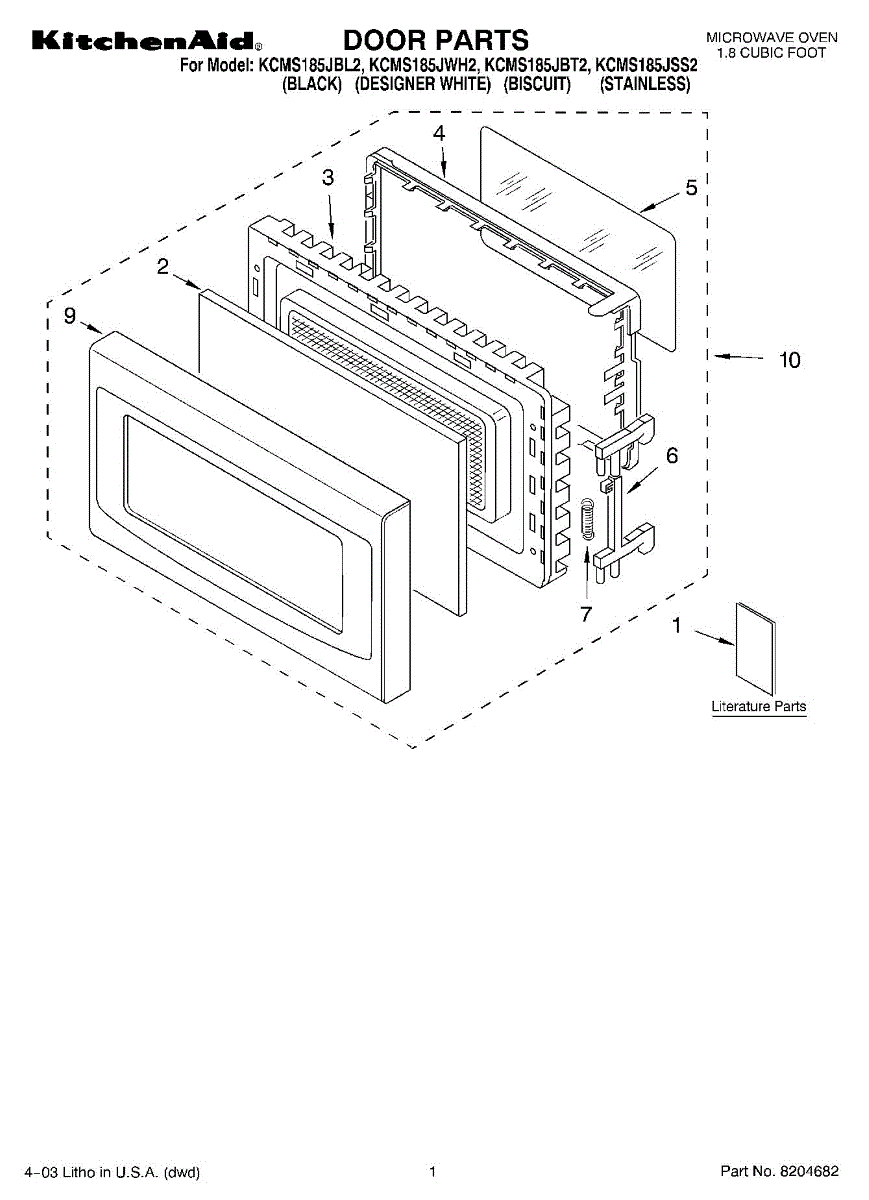 KitchenAid®

DOOR PARTS

MICROWAVE OVEN
1.8 CUBIC FOOT

For Model: KCMS185JBL2, KCMS185JWH2, KCMS185JBT2, KCMS185JSS2
(BLACK) (DESIGNER WHITE) (BISCUIT) (STAINLESS)

4
3
5
2
9
10
6
7
1

Literature Parts

4–03 Litho in U.S.A. (dwd)

1

Part No. 8204682