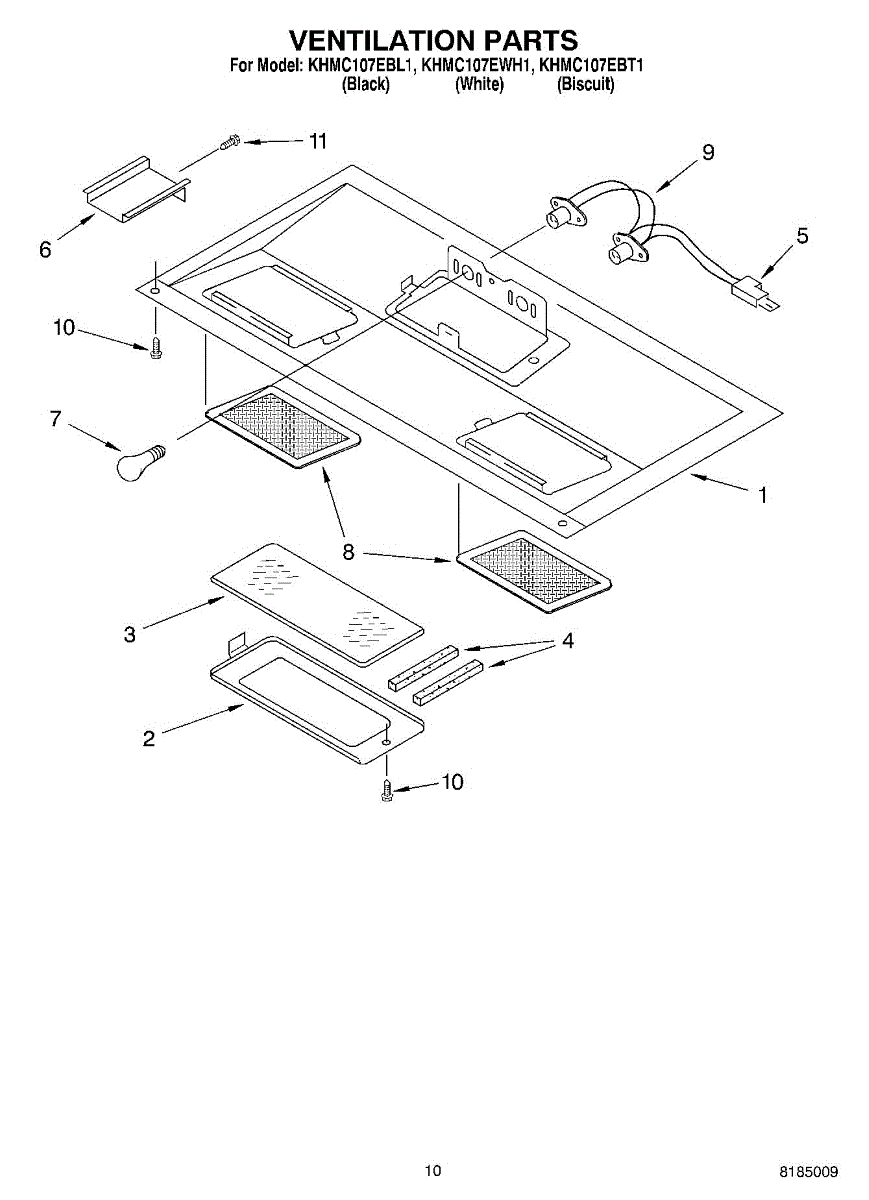 VENTILATION PARTS
For Model: KHMC107EBL1, KHMC107EWH1, KHMC107EBT1
(Black) (White) (Biscuit)

11
9
6
5
10
7
1
8
3
4
2
10

10
8185009