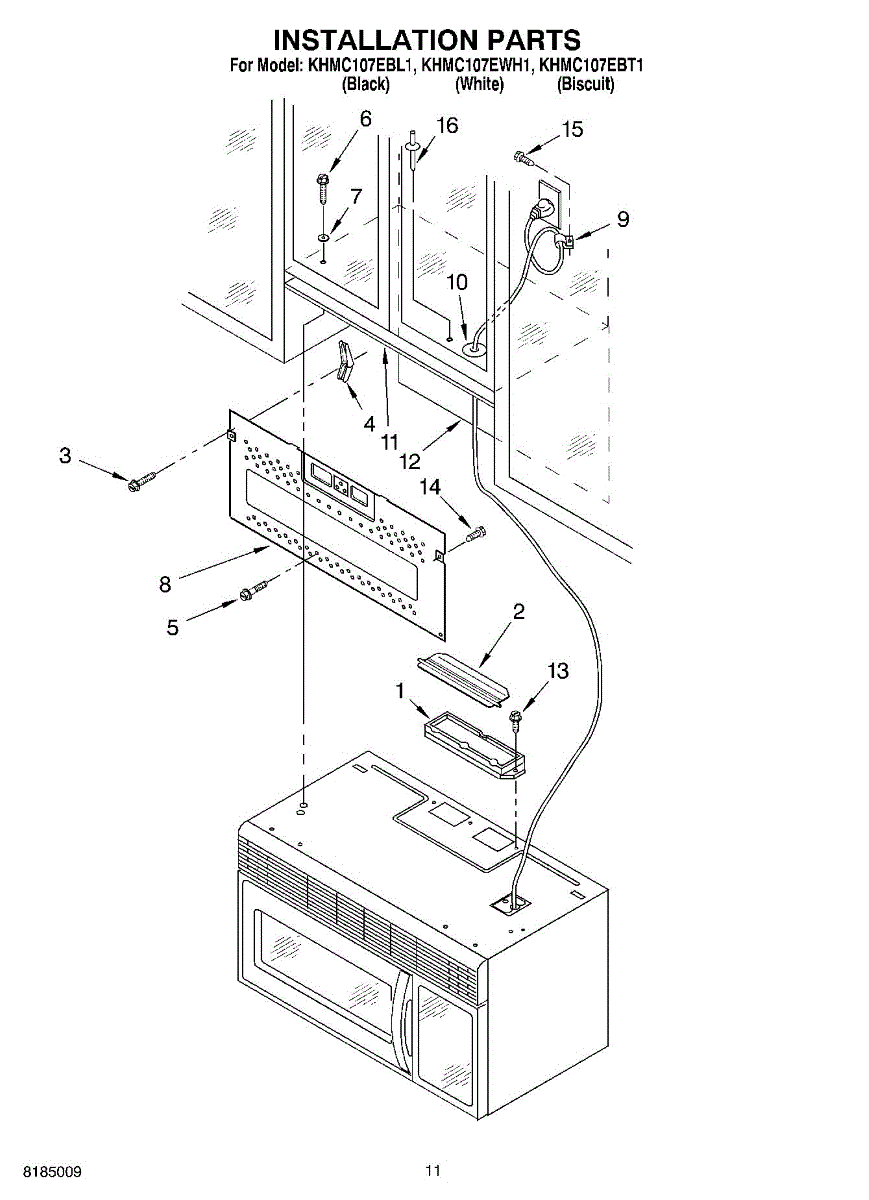 INSTALLATION PARTS
For Model: KHMC107EBL1, KHMC107EWH1, KHMC107EBT1
(Black) (White) (Biscuit)

6
16
15
7
9
10
4
11
12
3
14
8
5
2
13
1

8185009
11