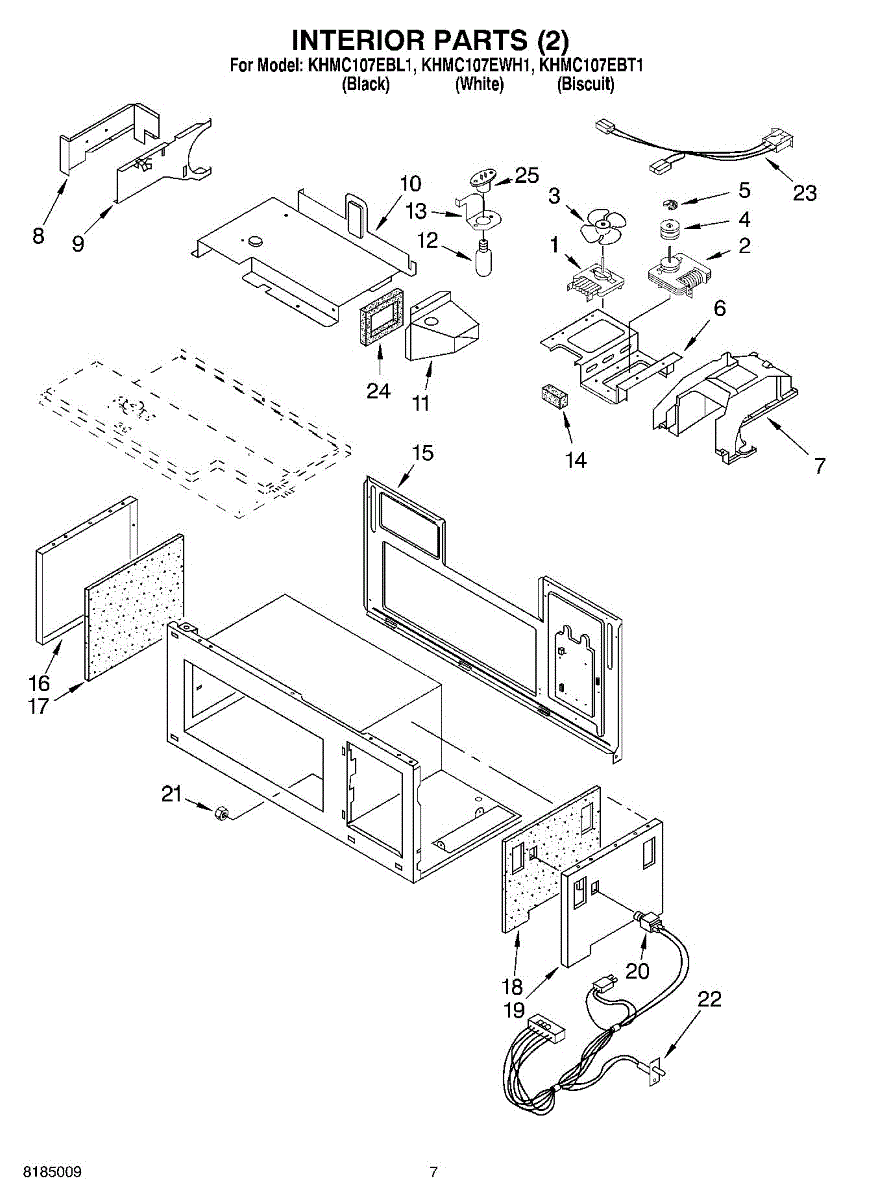 INTERIOR PARTS (2)

For Model: KHMC107EBL1, KHMC107EWH1, KHMC107EBT1
(Black) (White) (Biscuit)

8
9
10
25
13
12
3
1
5
4
2
23
6
24
11
14
7
15
16
17
21
18
19
20
22

8185009

7