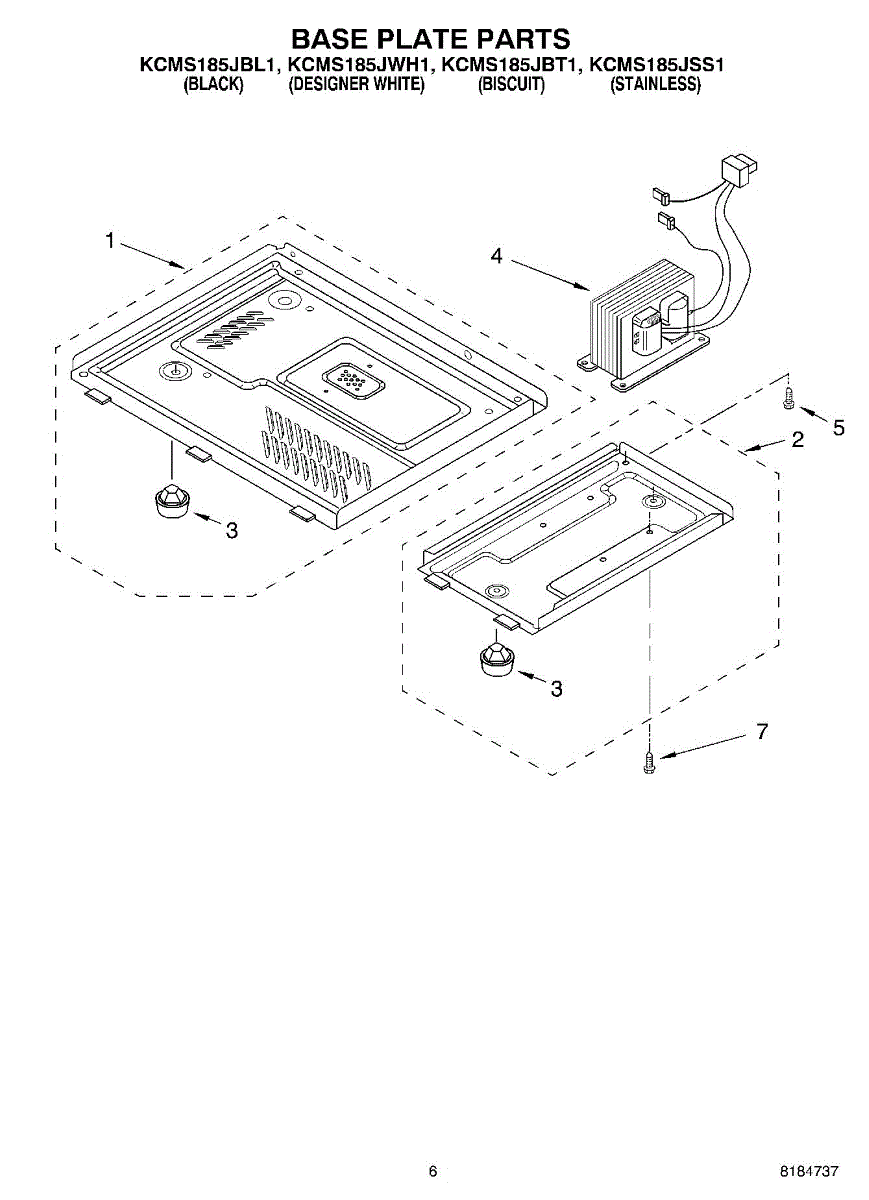 BASE PLATE PARTS

KCMS185JBL1, KCMS185JWH1, KCMS185JBT1, KCMS185JSS1
(BLACK) (DESIGNER WHITE) (BISCUIT) (STAINLESS)

1

4

5

2

3

3

7

6

8184737