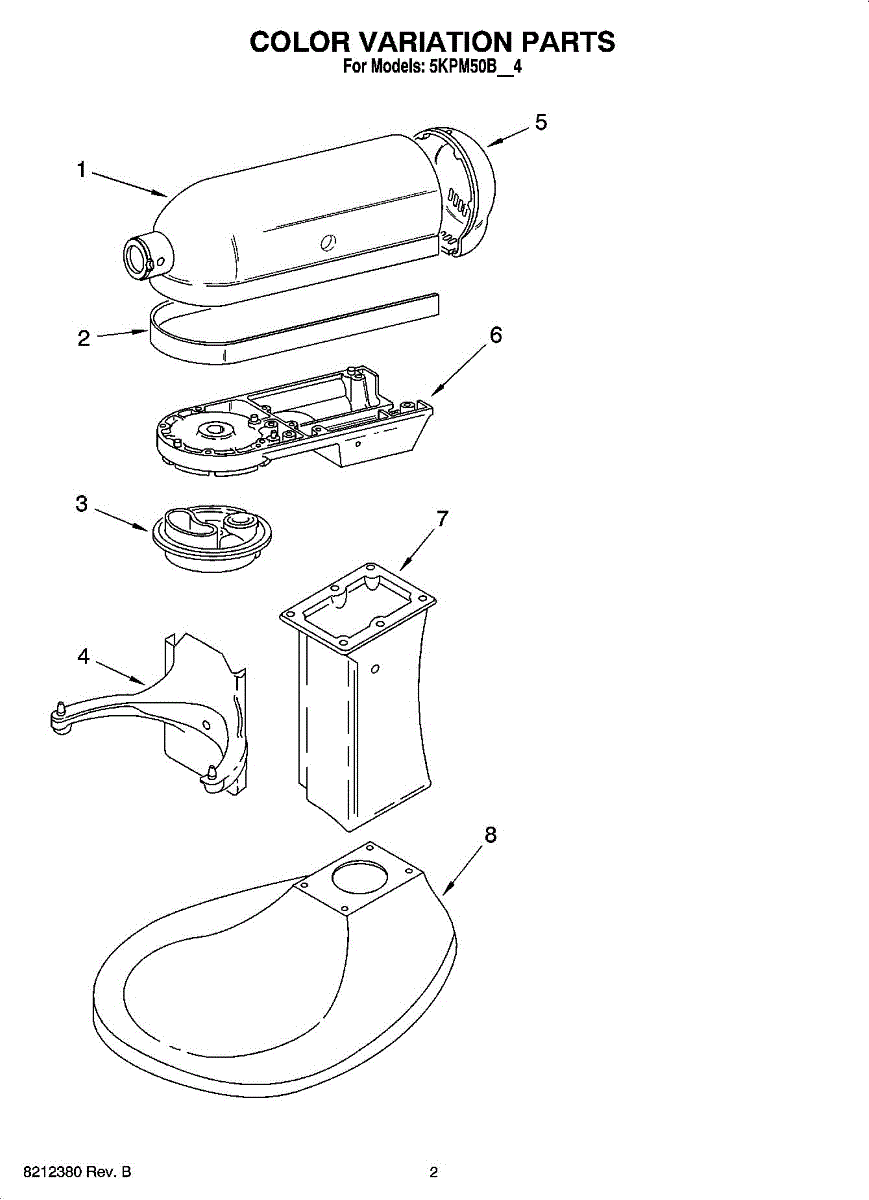 COLOR VARIATION PARTS
For Models: 5KPM50B__4

1
5
2
6
3
7
4
8

8212380 Rev. B

2