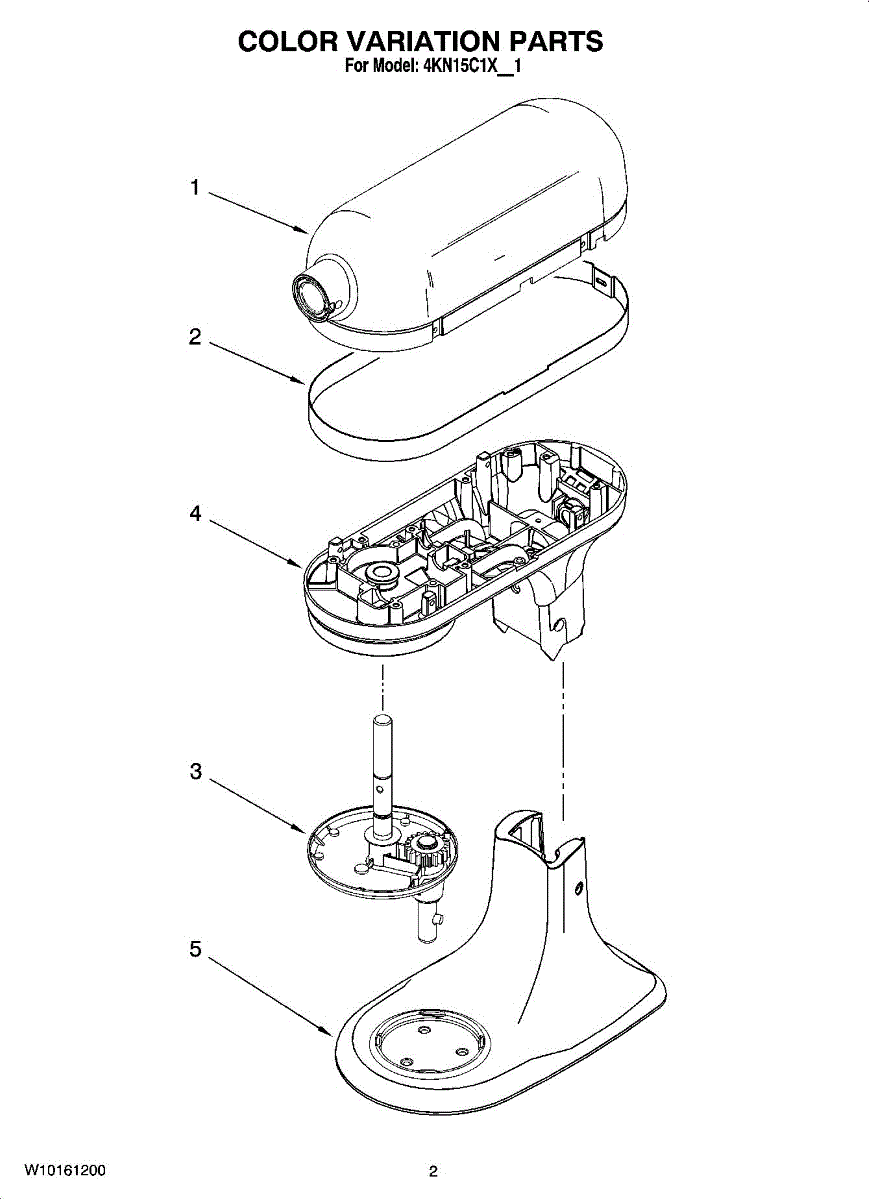 COLOR VARIATION PARTS
For Model: 4KN15C1X__1

1

2

4

3

5

W10161200

2